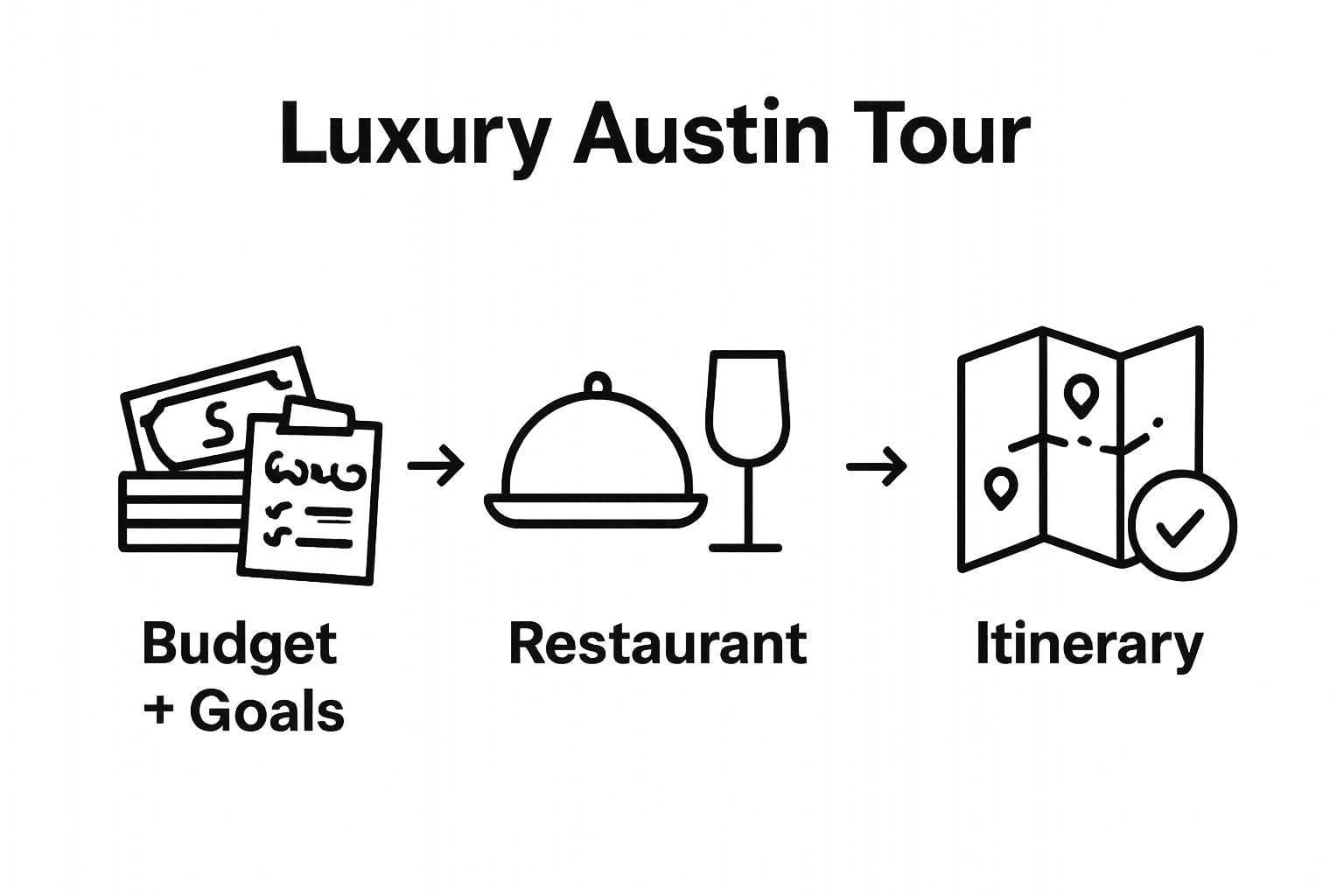 Luxury Austin Tour

Budget + Goals

Restaurant

Itinerary