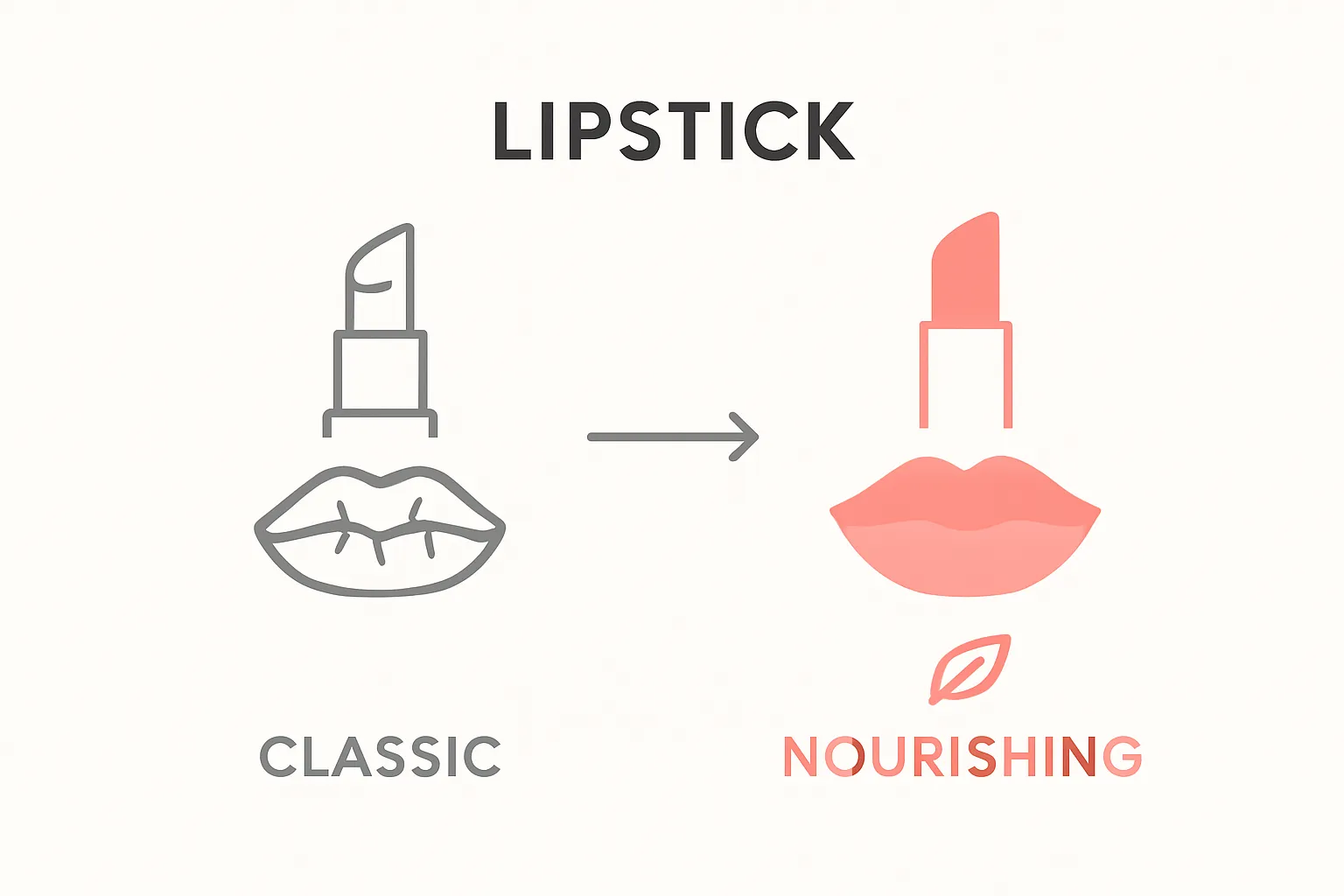 LIPSTICK

CLASSIC

NOURISHING