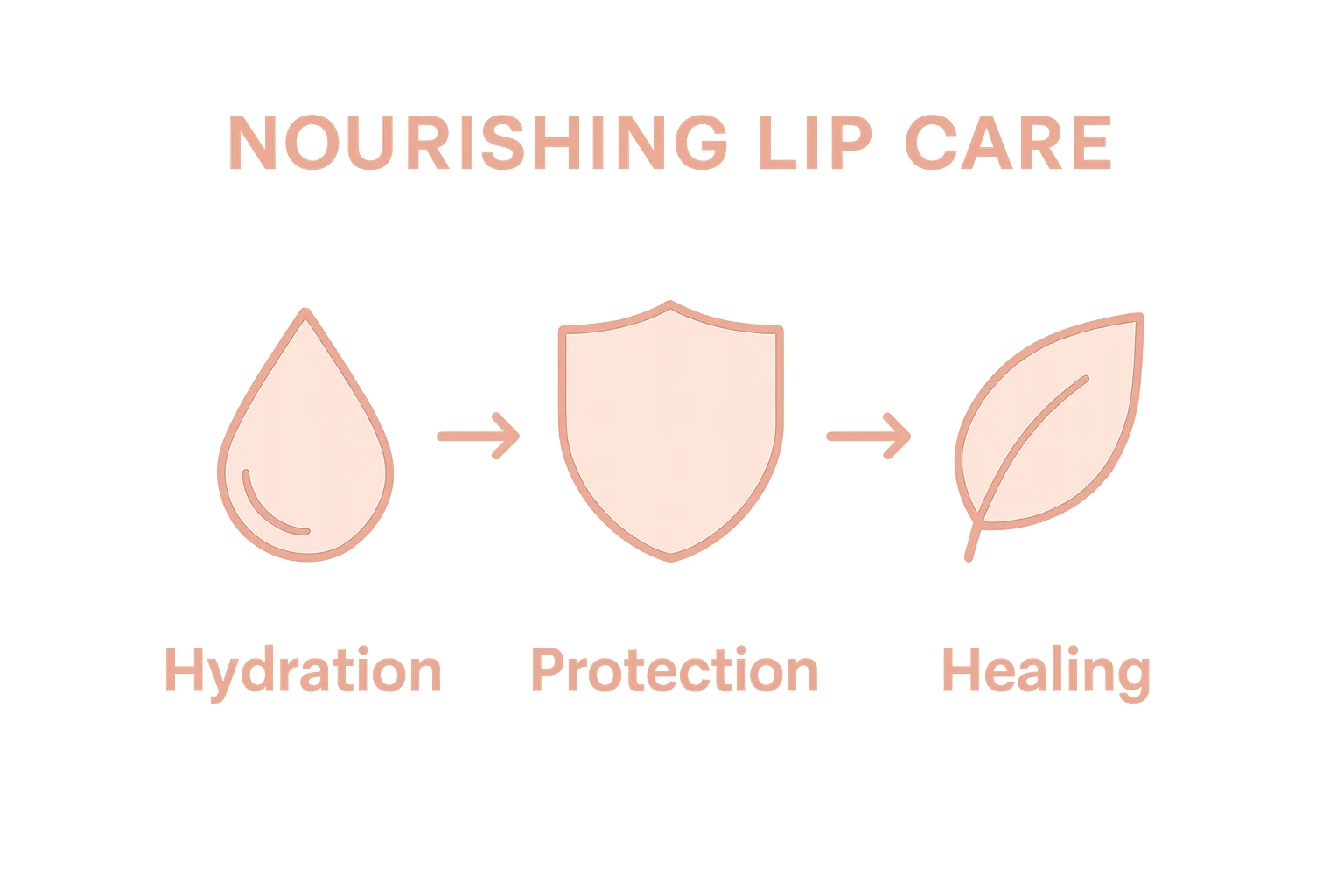 NOURISHING LIP CARE

Hydration

Protection

Healing