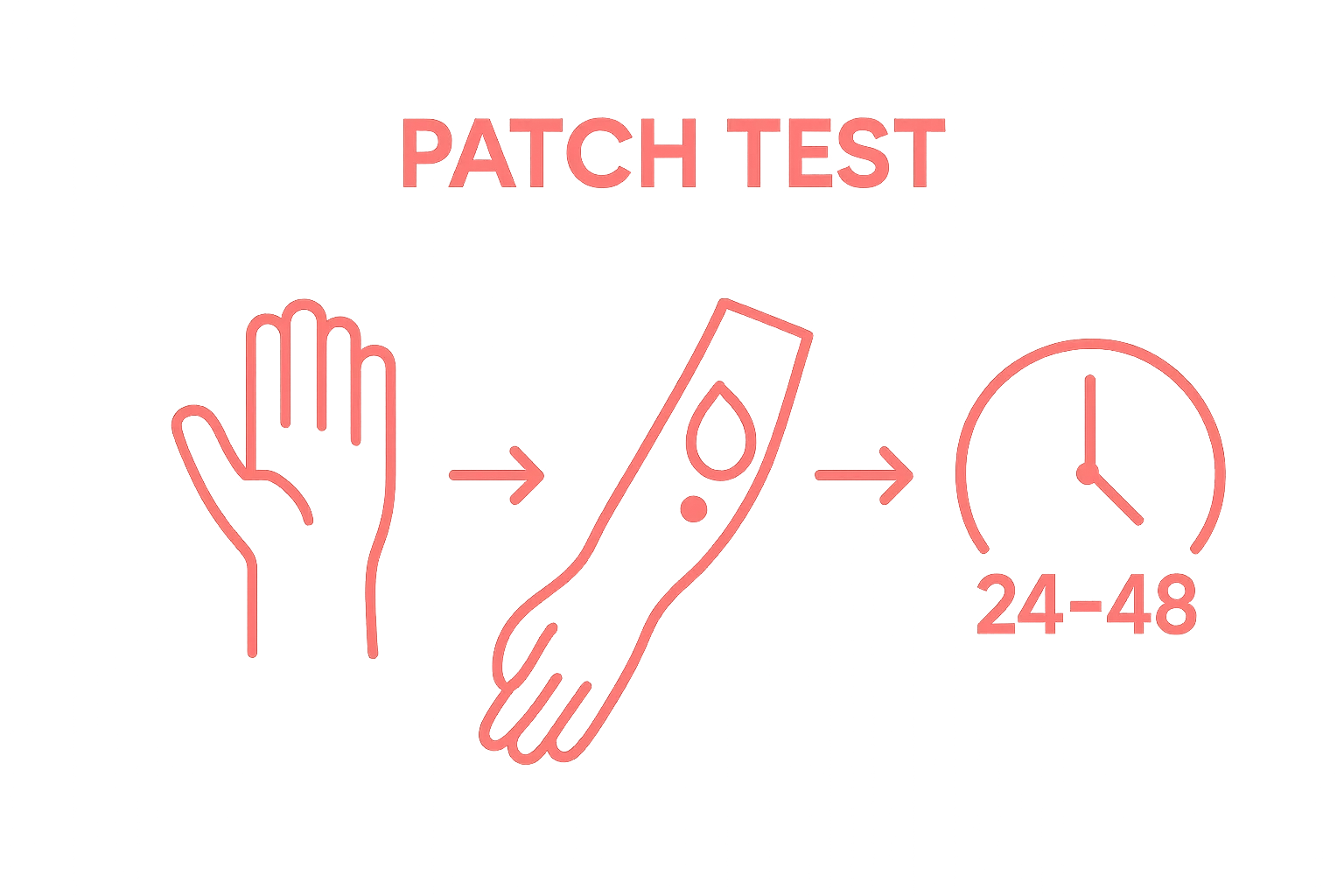 PATCH TEST

24-48