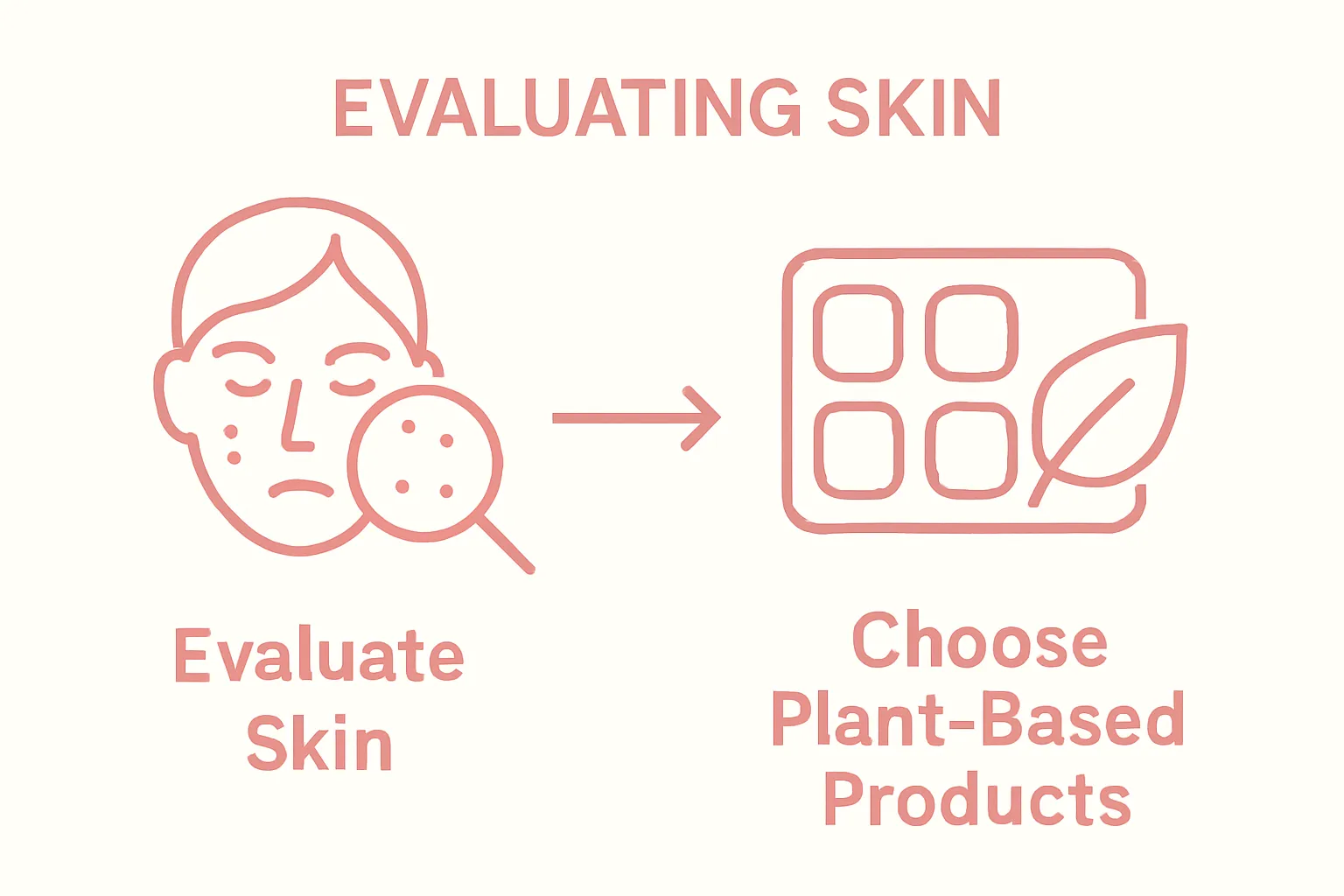 EVALUATING SKIN

Evaluate Skin

Choose Plant-Based Products