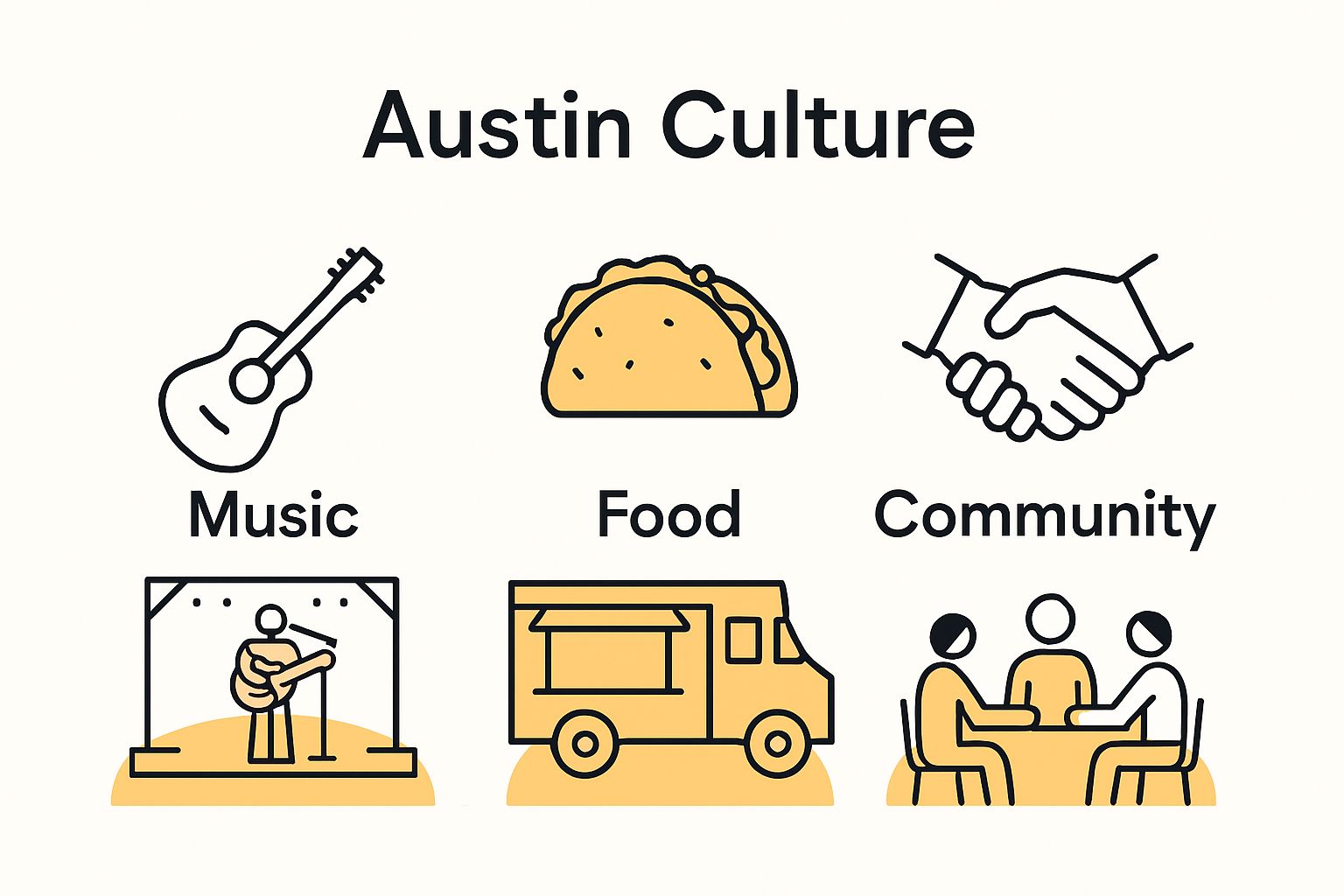 Austin Culture

Music

Food

Community