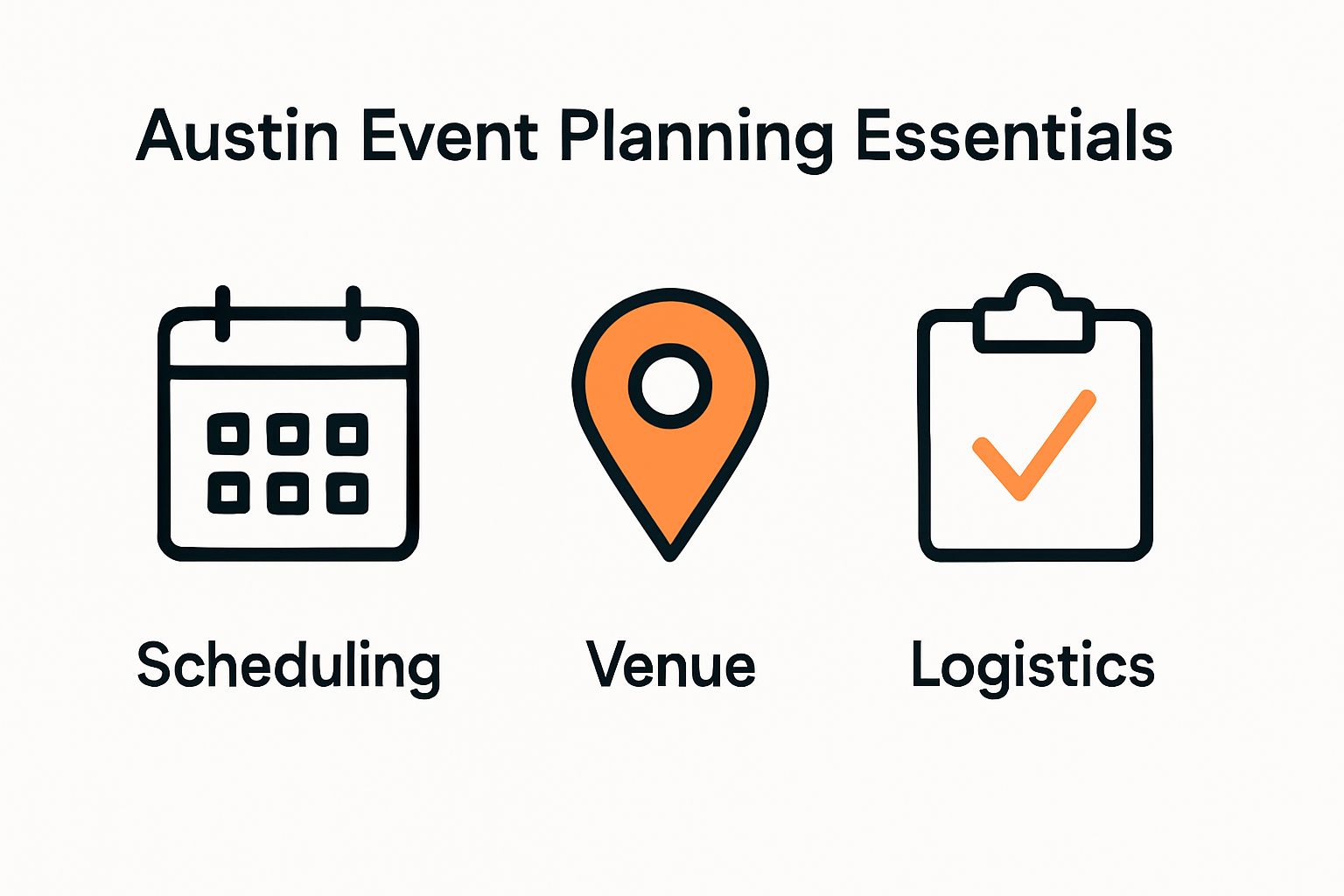 Austin Event Planning Essentials

Scheduling

Venue

Logistics