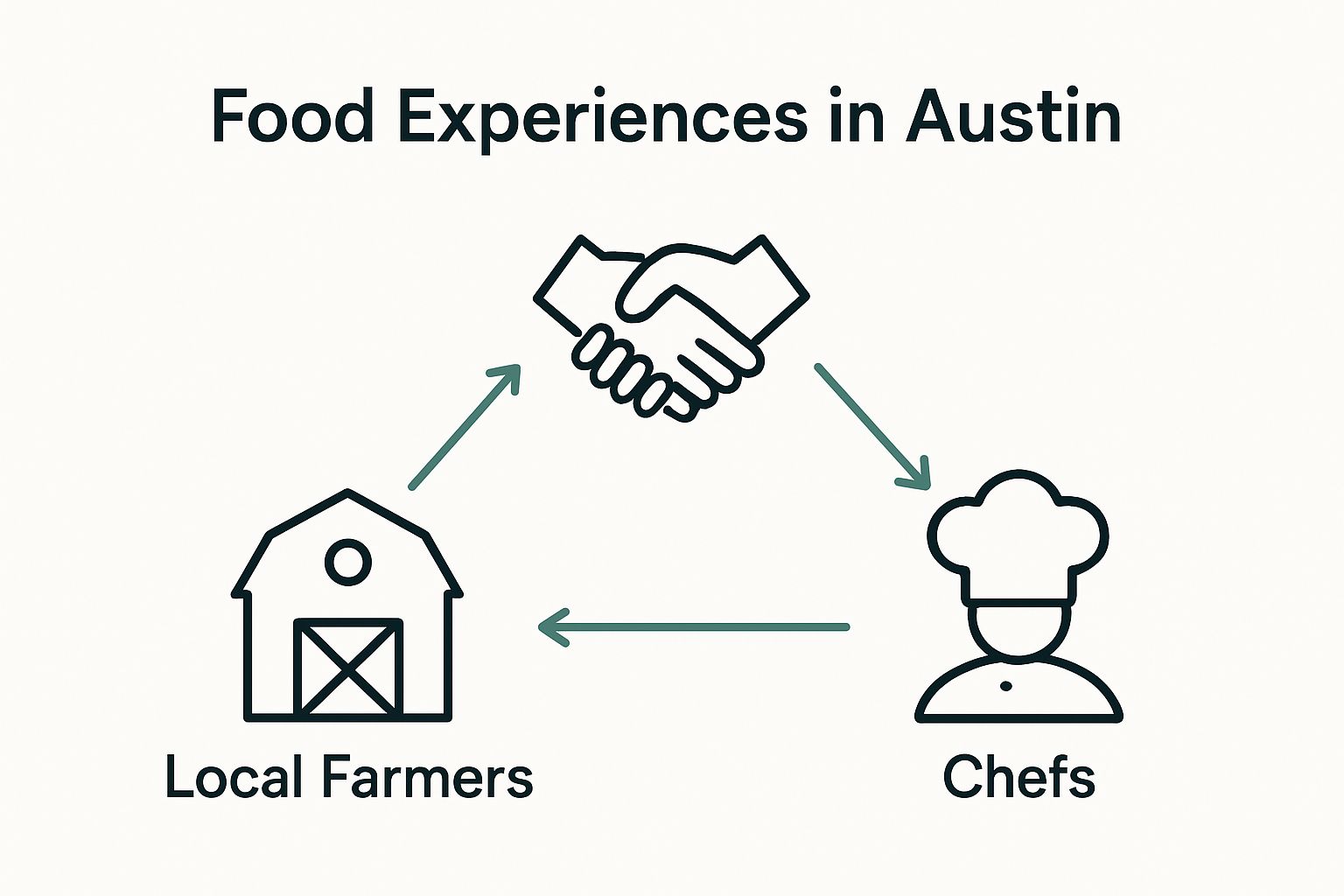 Food Experiences in Austin

Local Farmers

Chefs