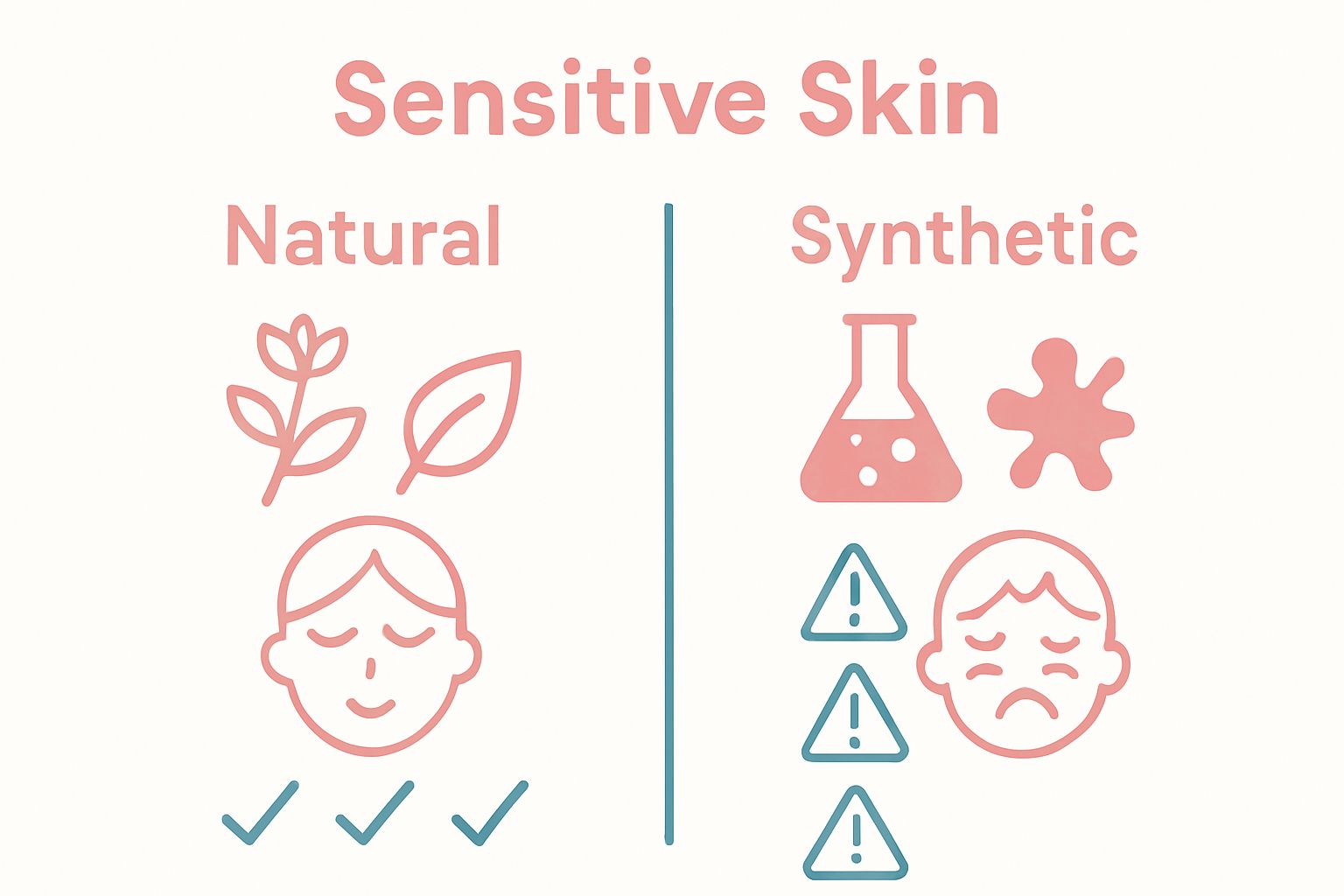 Sensitive Skin

Natural

Synthetic