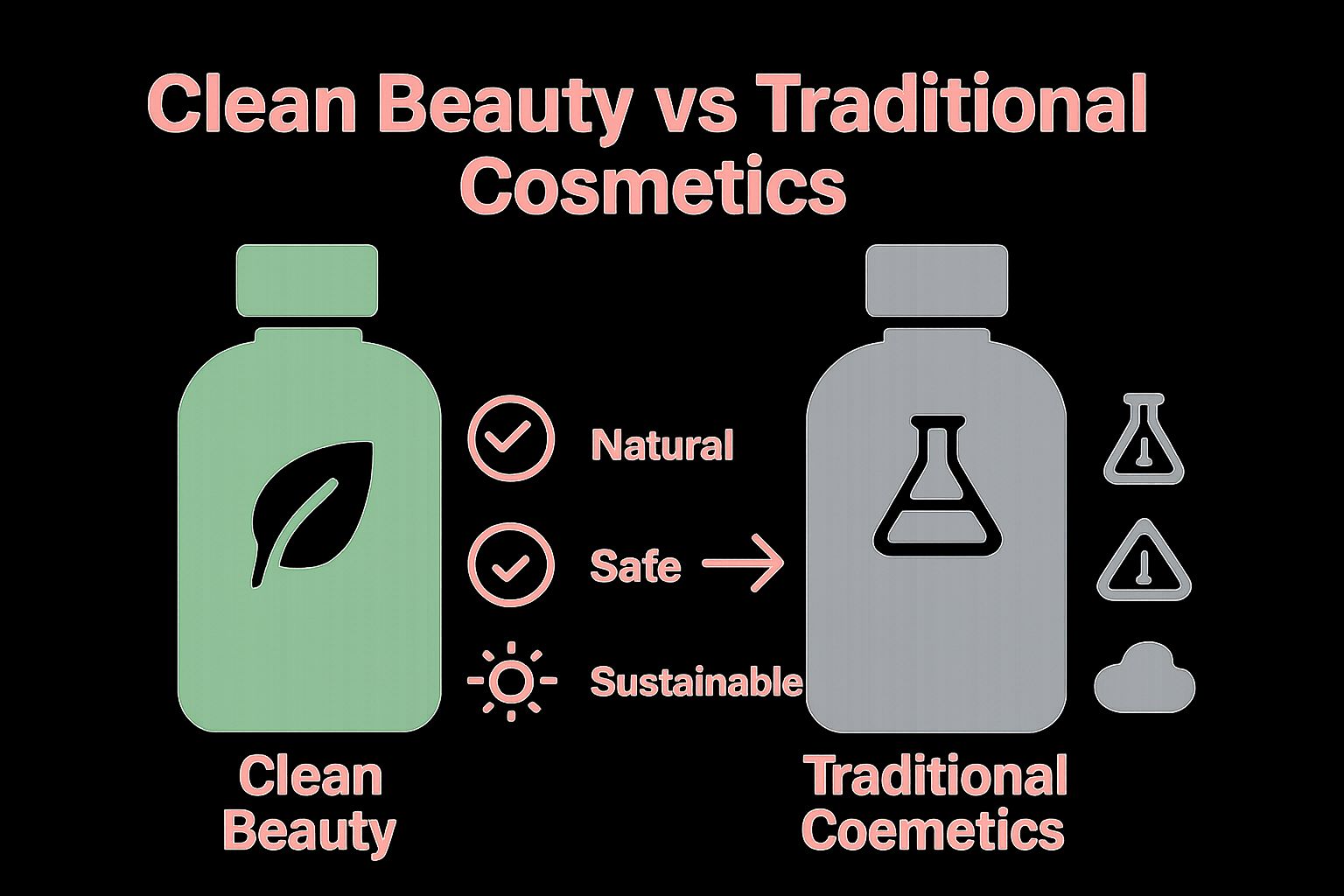 Clean Beauty vs Traditional Cosmetics

Natural

Safe

Sustainable

Clean Beauty

Traditional Coemetics