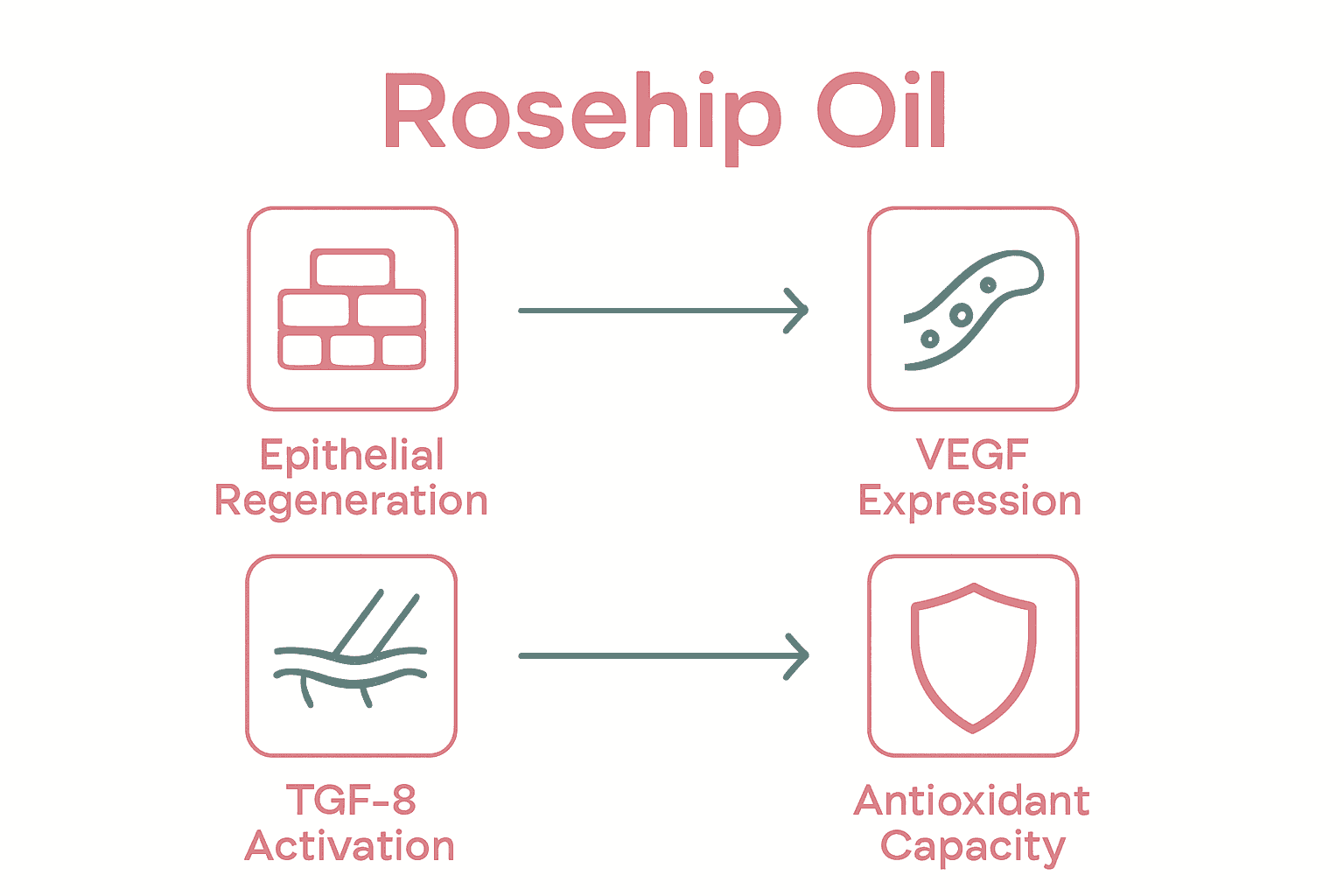 Rosehip Oil

Epithelial Regeneration

VEGF Expression

TGF-8 Activation

Antioxidant Capacity