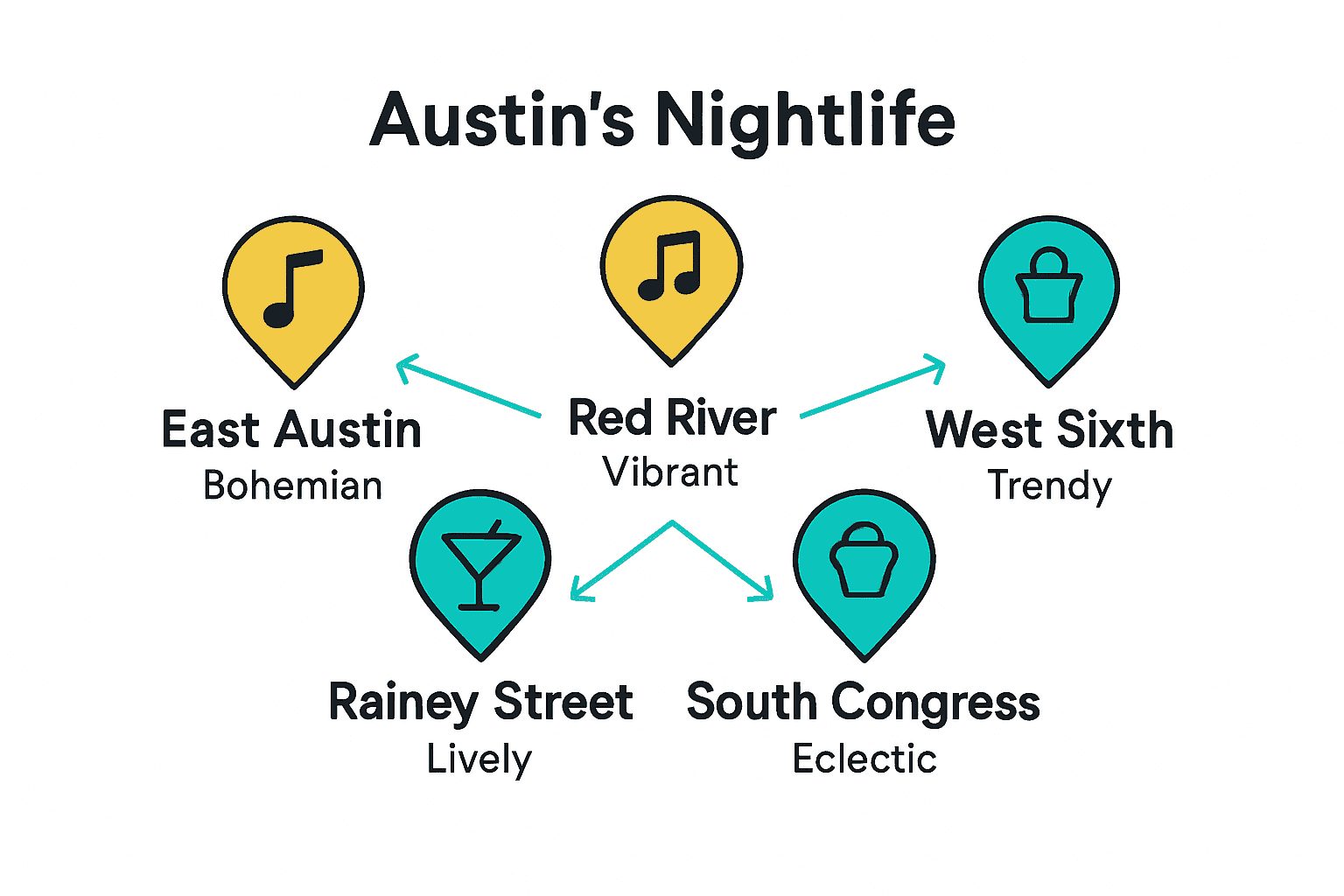 Austin's Nightlife

East Austin
Bohemian

Red River
Vibrant

West Sixth
Trendy

Rainey Street
Lively

South Congress
Eclectic