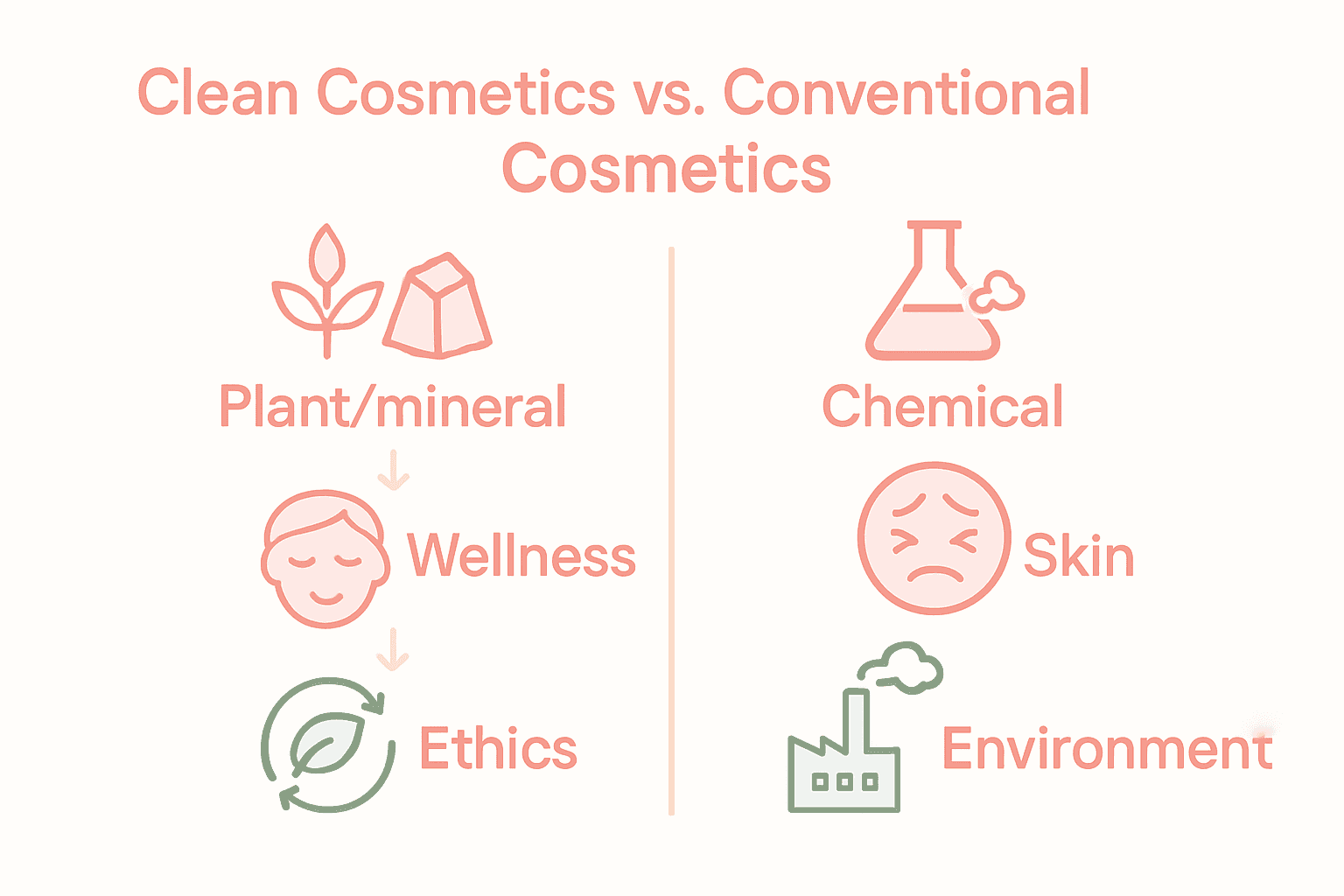 Clean Cosmetics vs. Conventional Cosmetics

Plant/mineral

Wellness

Ethics

Chemical

Skin

Environment