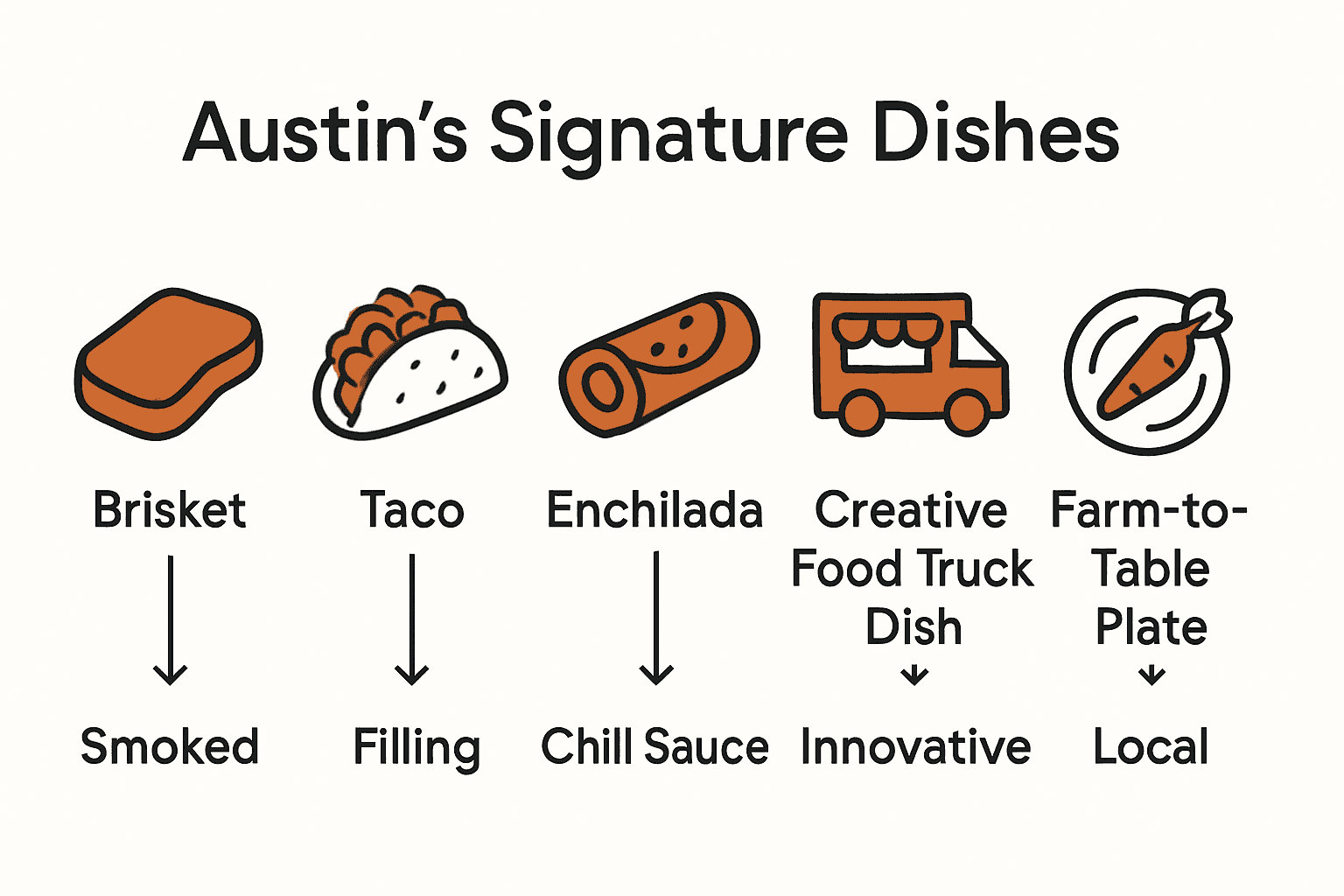 Austin's Signature Dishes

Brisket
Smoked

Taco
Filling

Enchilada
Chill Sauce

Creative Food Truck Dish
Innovative

Farm-to-Table Plate
Local