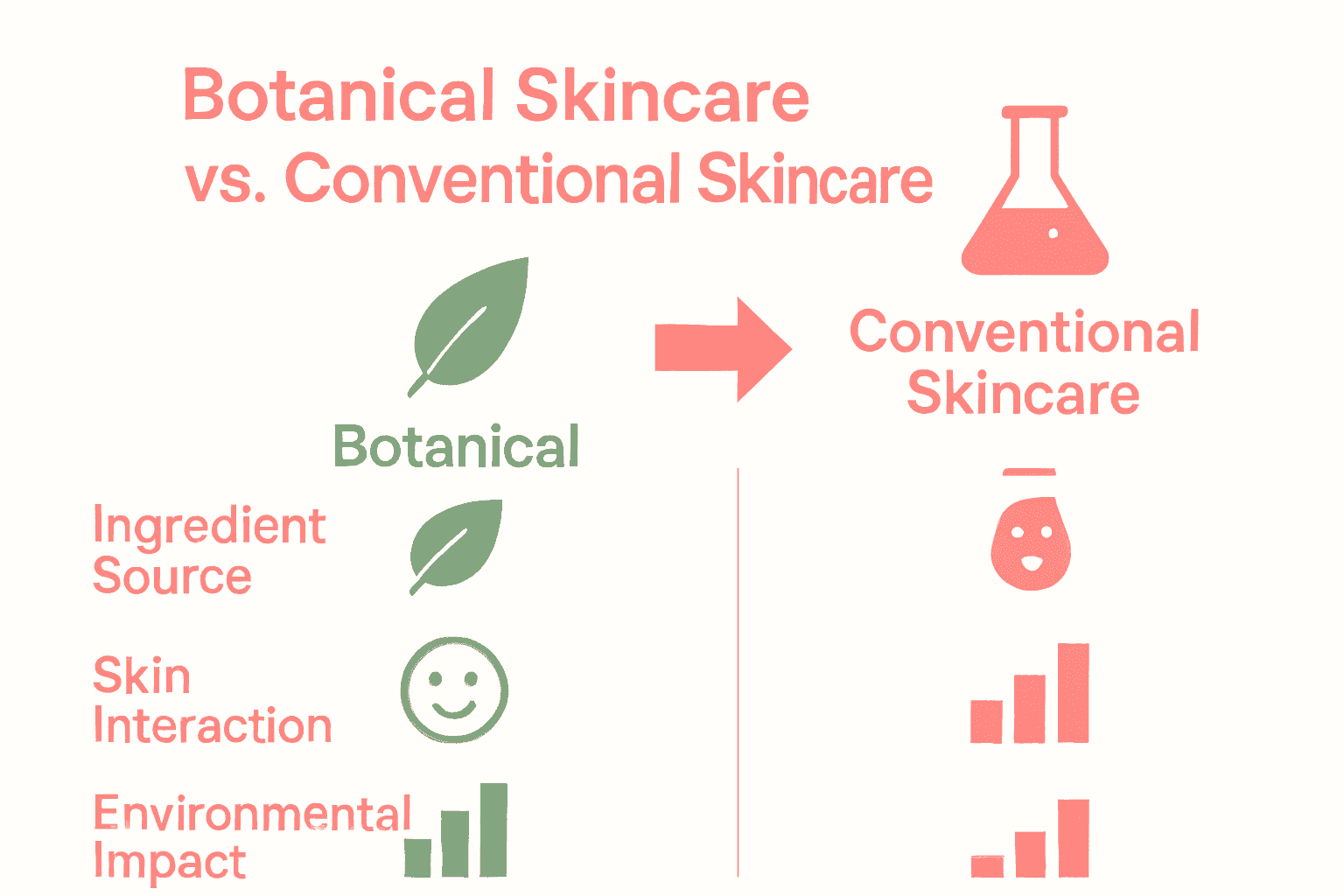 Botanical Skincare vs. Conventional Skincare

Botanical

Conventional Skincare

Ingredient Source

Skin Interaction

Environmental Impact