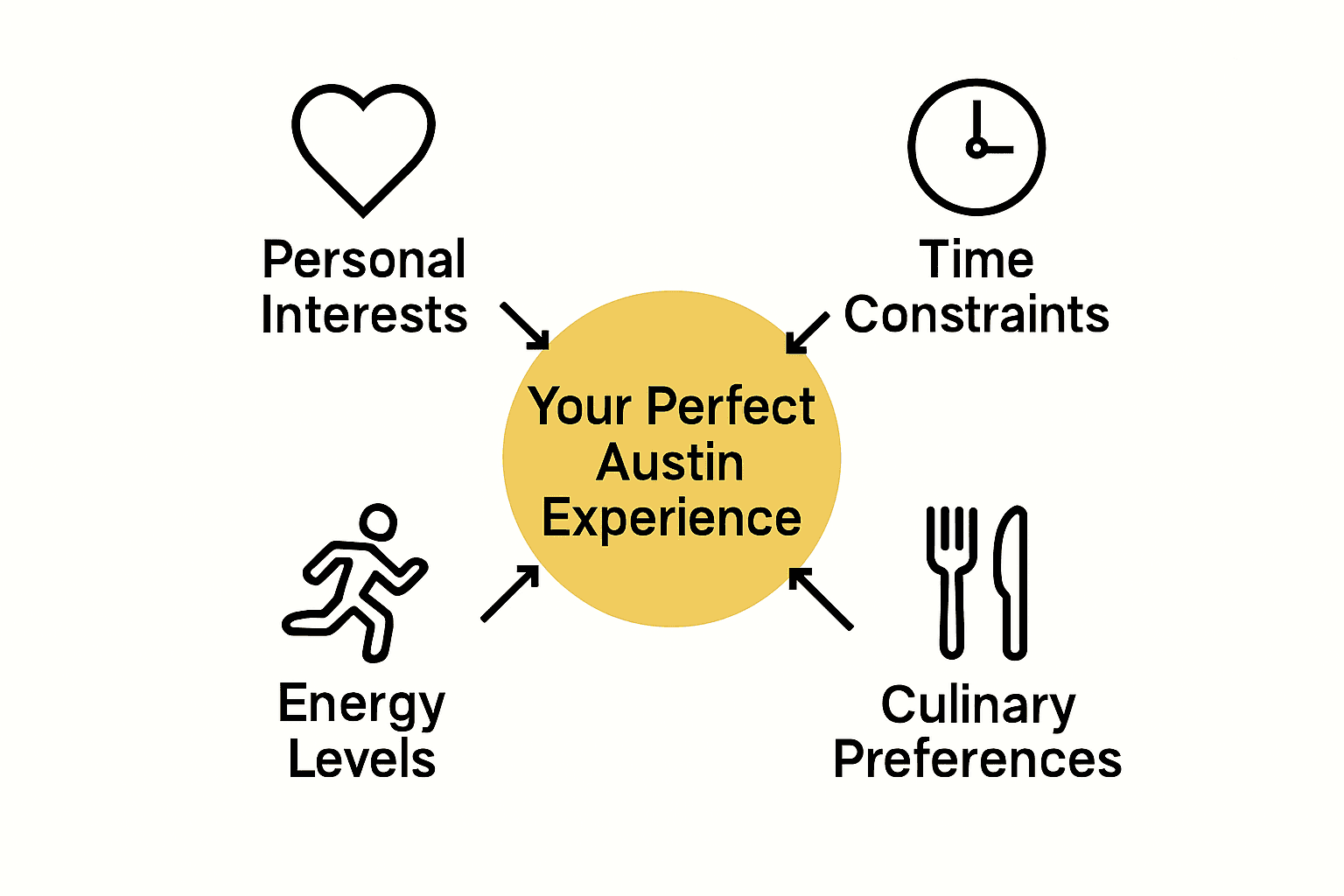 Personal Interests

Time Constraints

Your Perfect Austin Experience

Energy Levels

Culinary Preferences