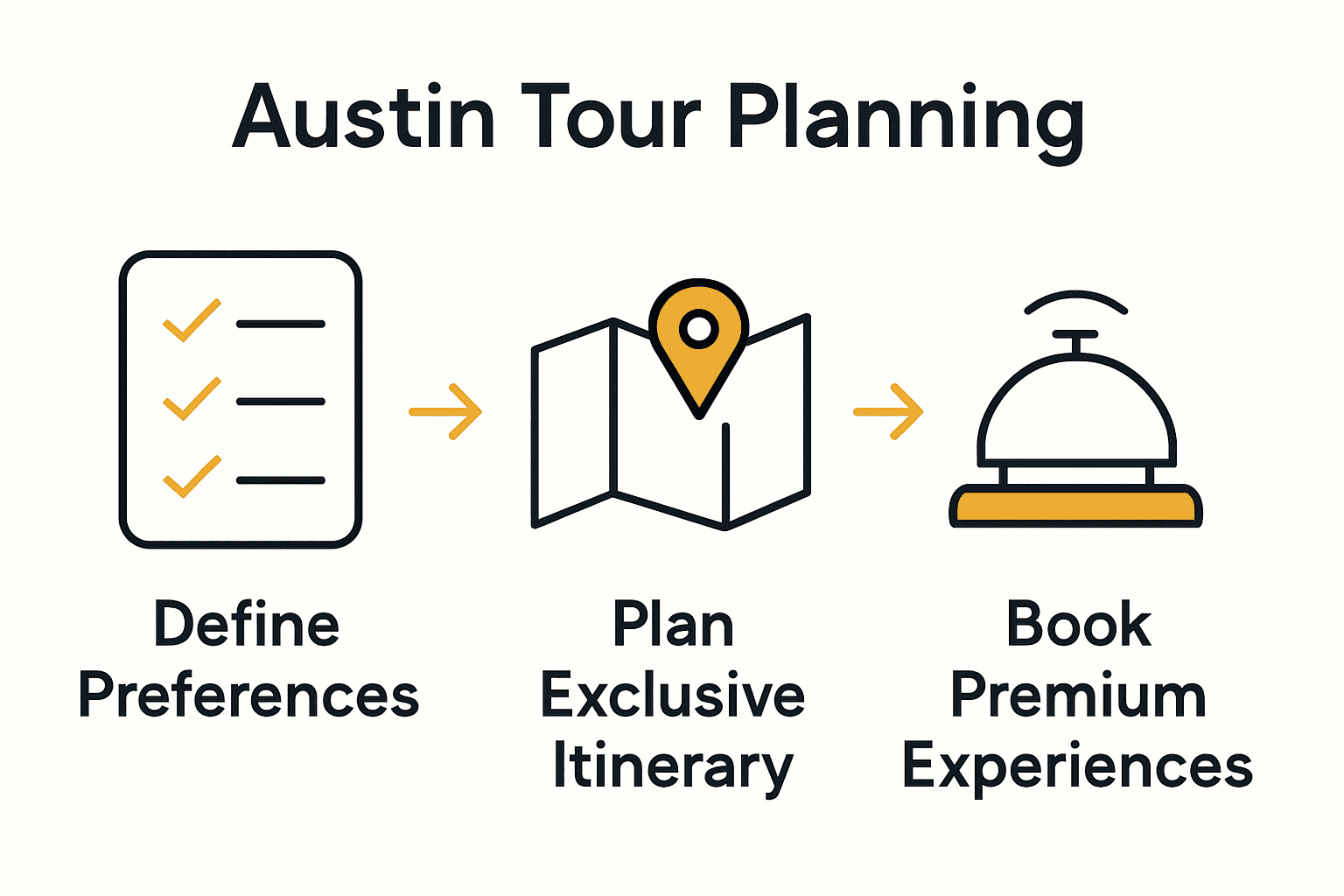 Austin Tour Planning

Define Preferences

Plan Exclusive Itinerary

Book Premium Experiences