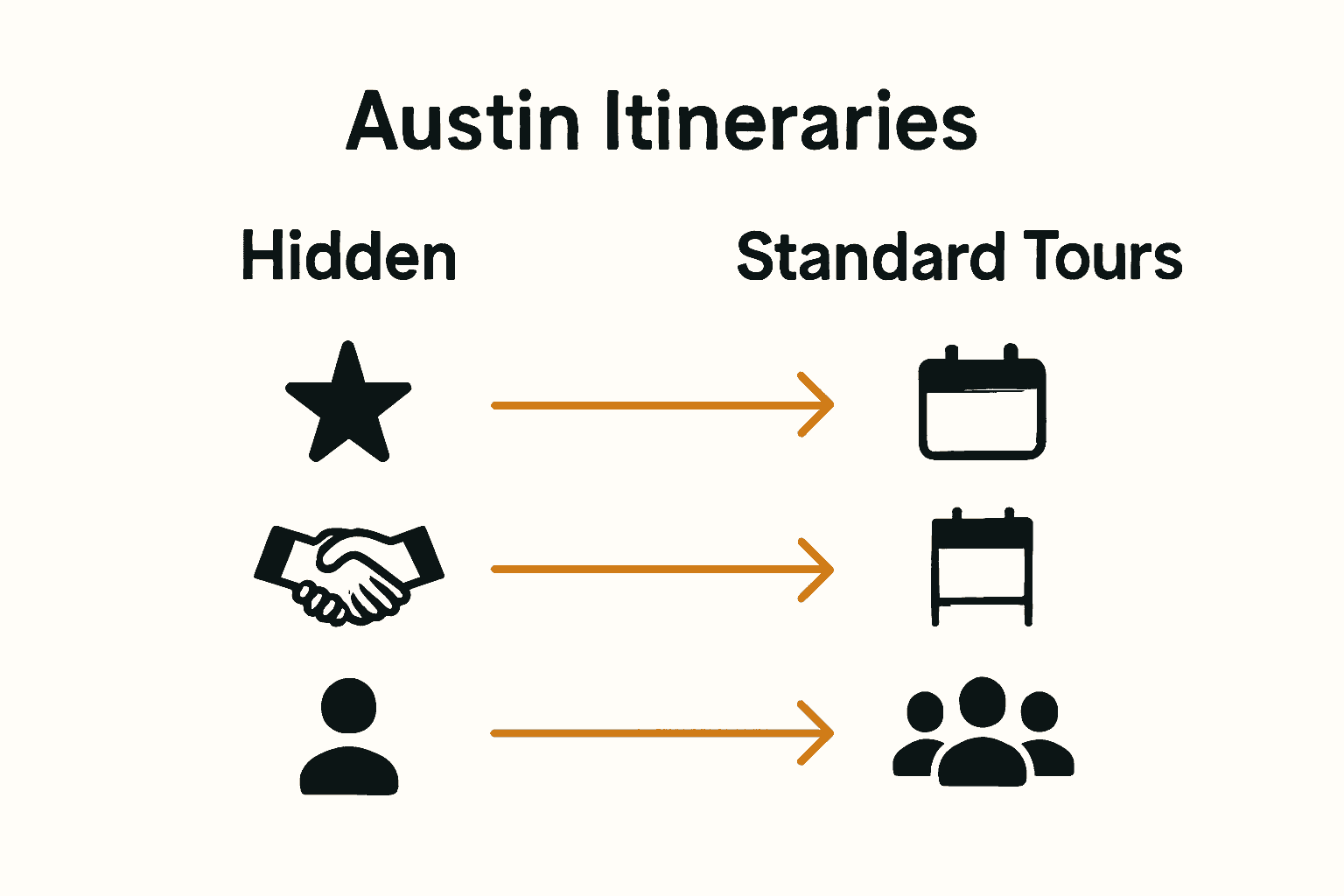 Austin Itineraries

Hidden

Standard Tours