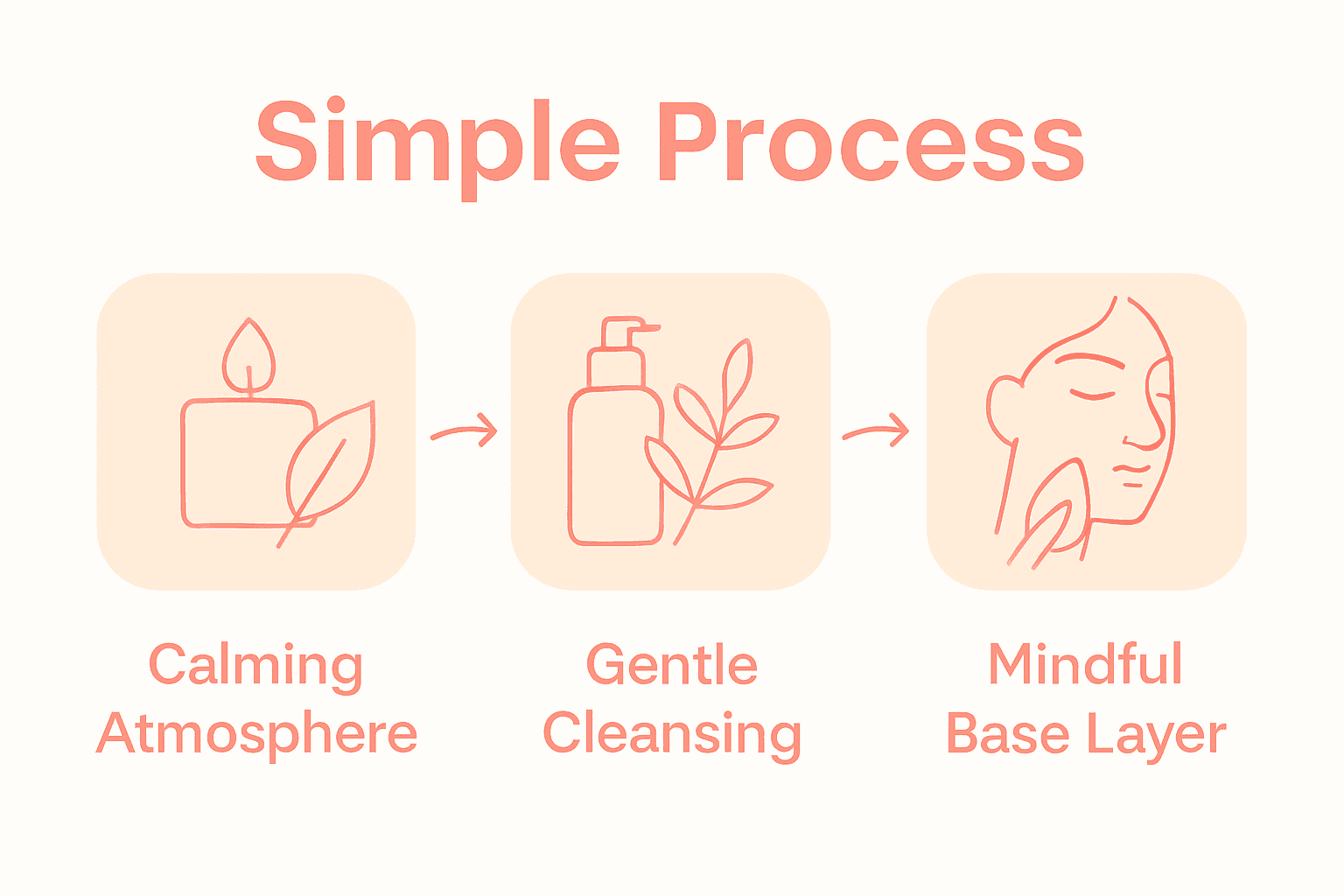 Simple Process

Calming Atmosphere

Gentle Cleansing

Mindful Base Layer