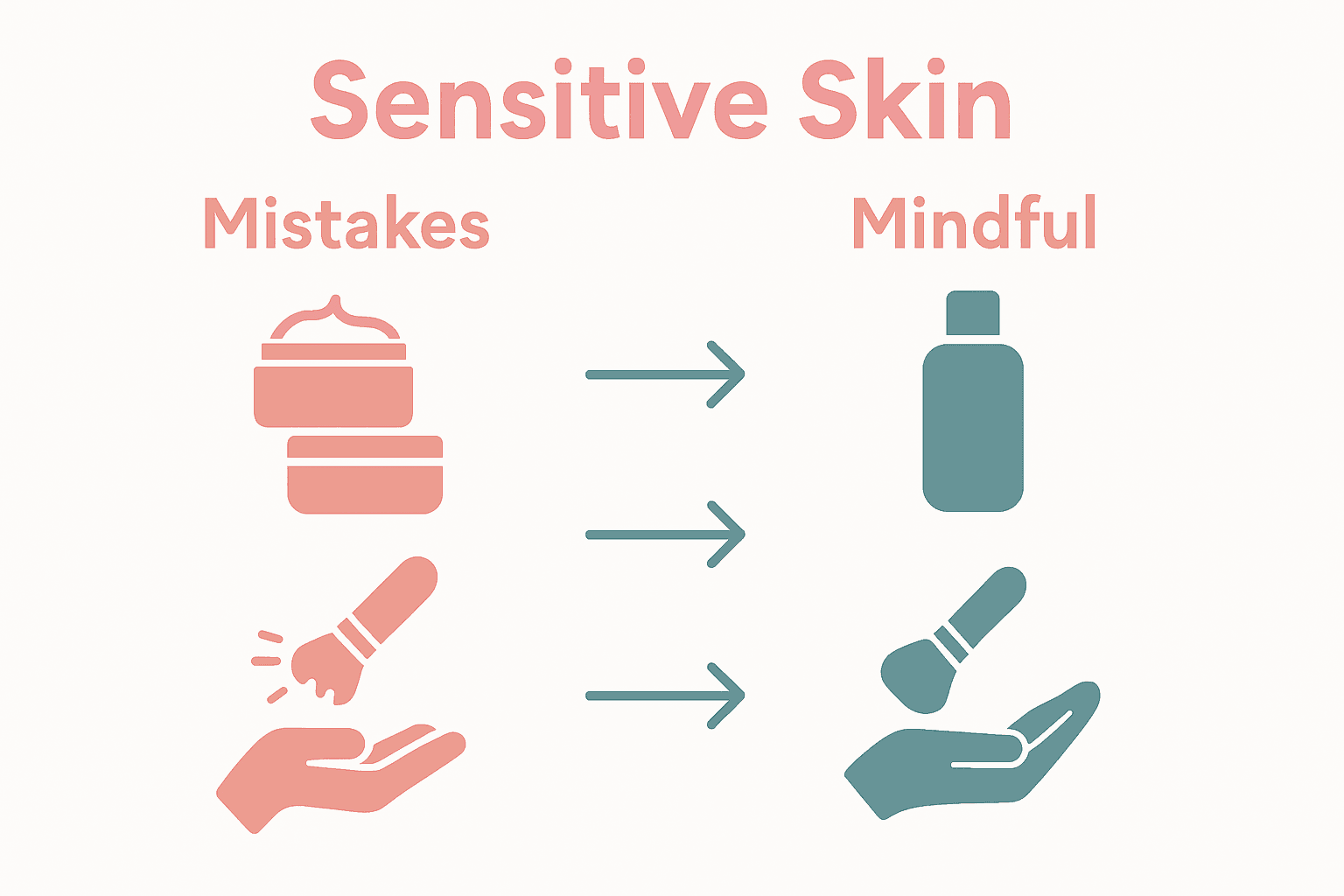 Sensitive Skin

Mistakes

Mindful