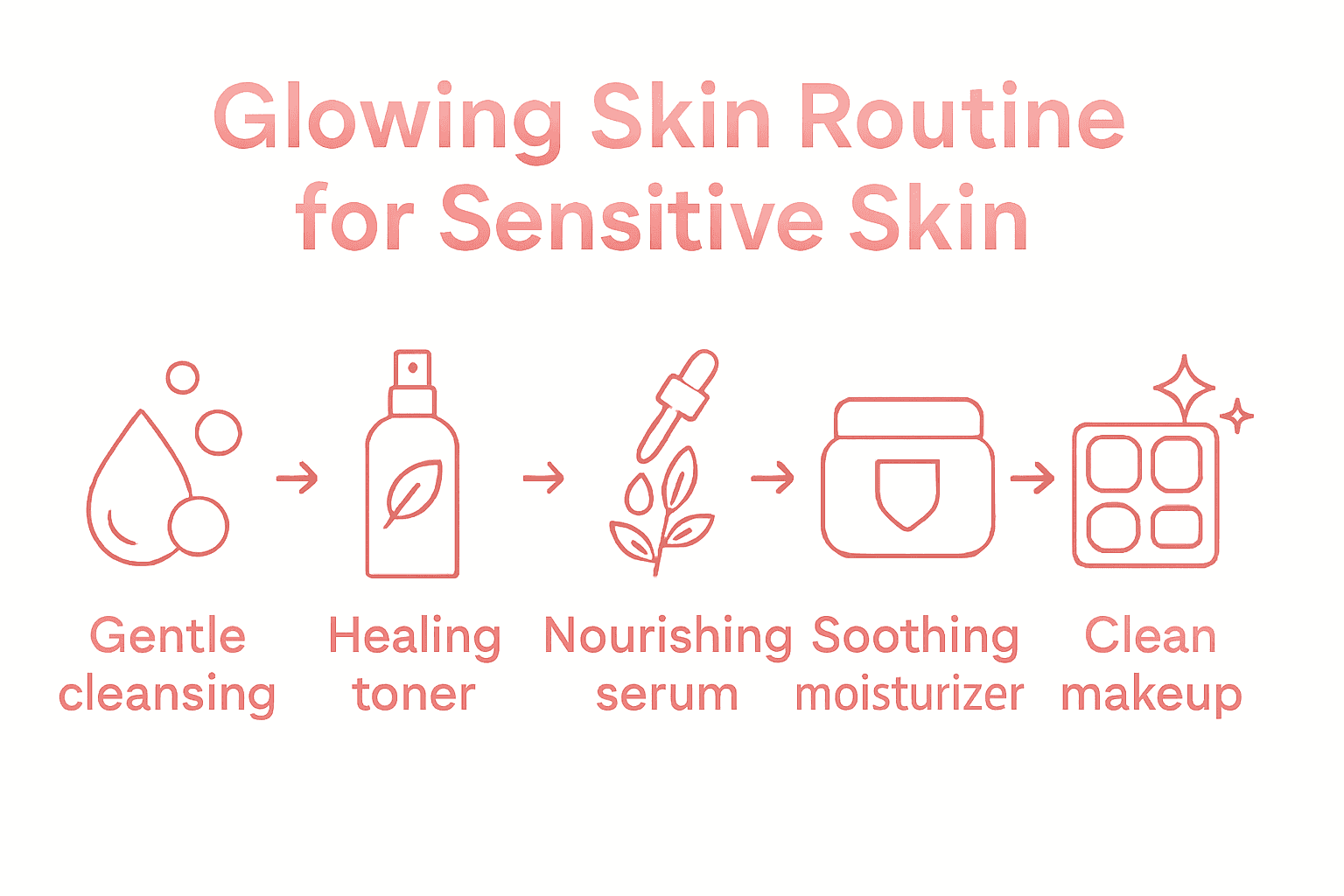 Glowing Skin Routine for Sensitive Skin

Gentle cleansing

Healing toner

Nourishing serum

Soothing moisturizer

Clean makeup