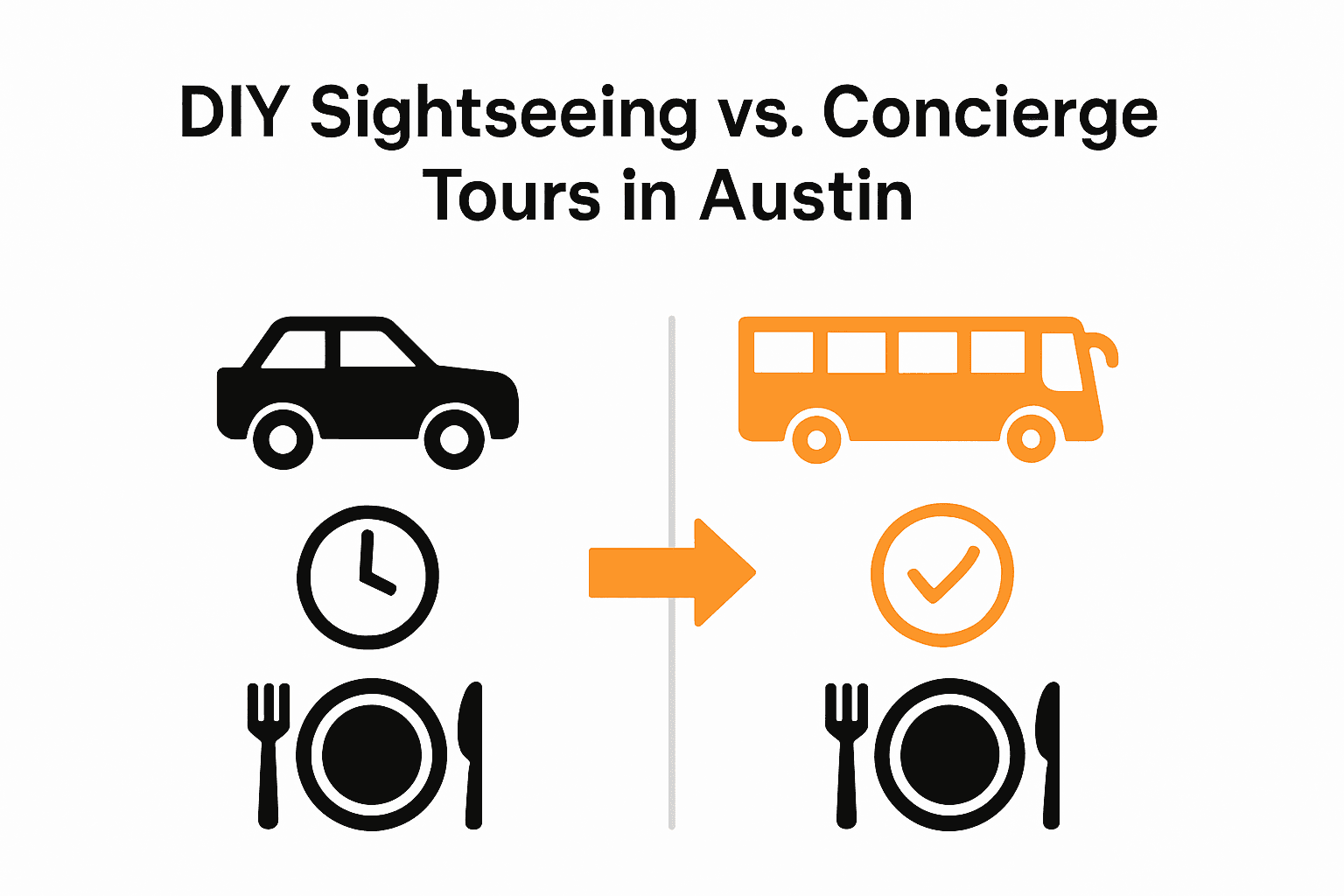 DIY Sightseeing vs. Concierge Tours in Austin