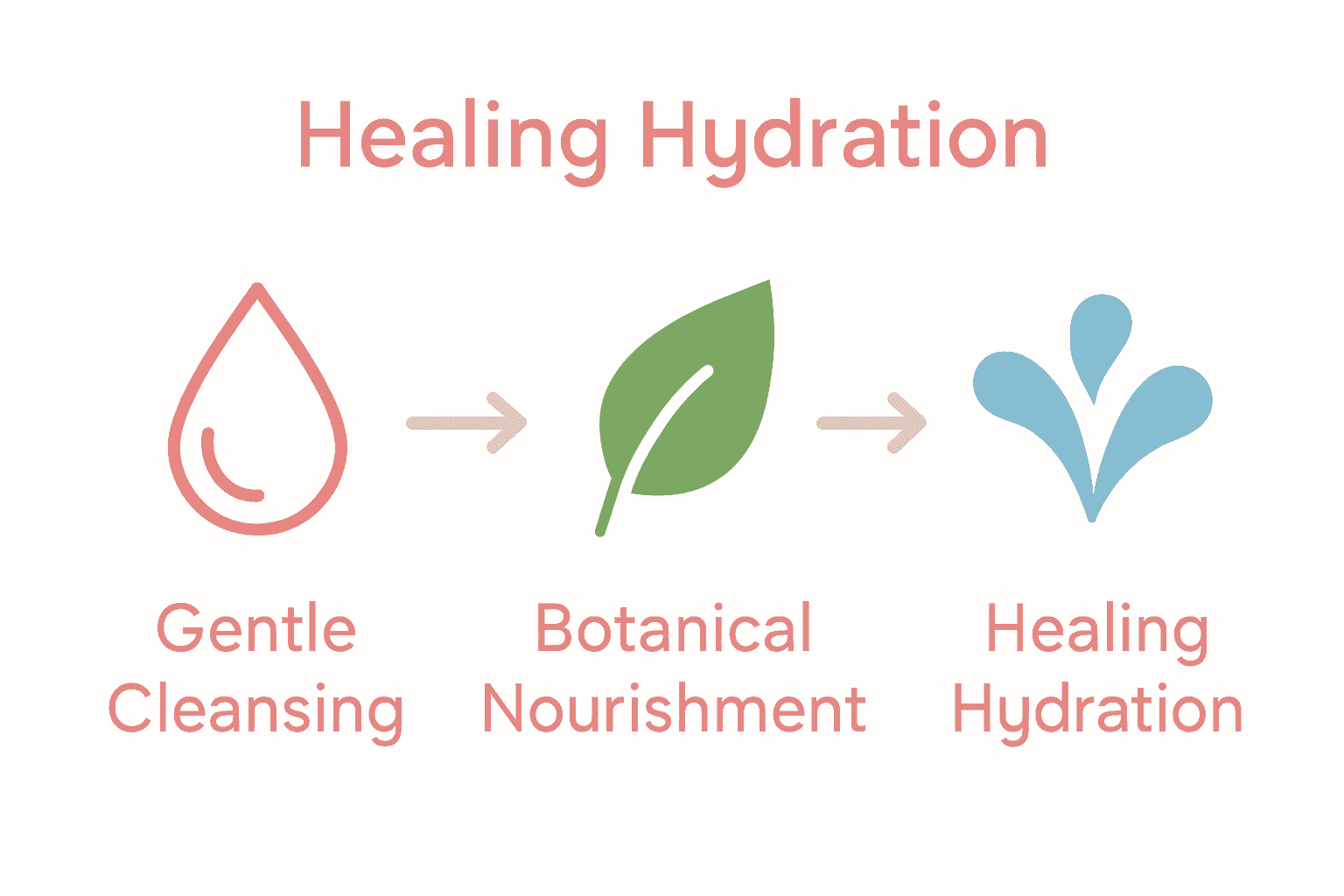 Healing Hydration

Gentle Cleansing

Botanical Nourishment

Healing Hydration