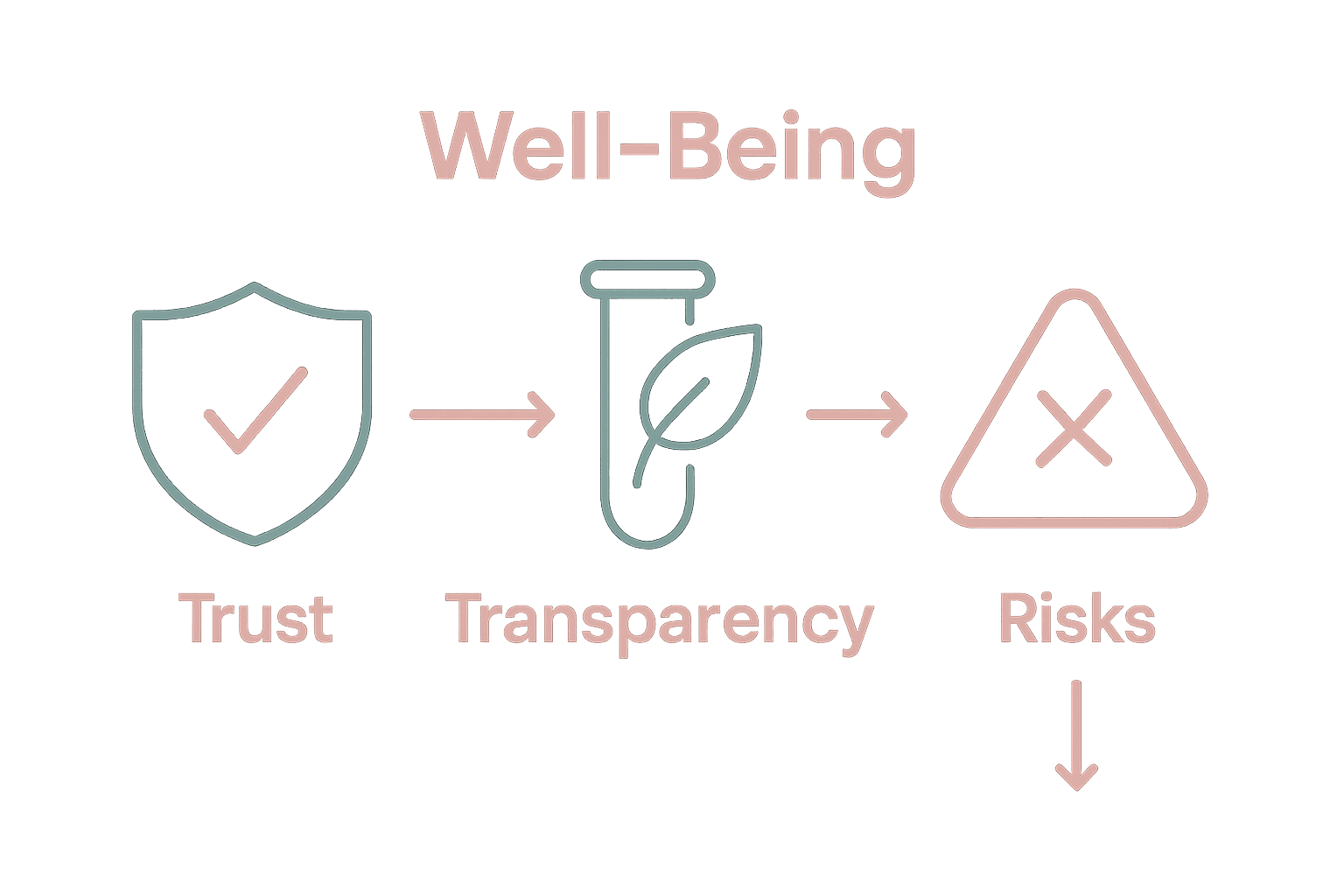 Well-Being

Trust

Transparency

Risks