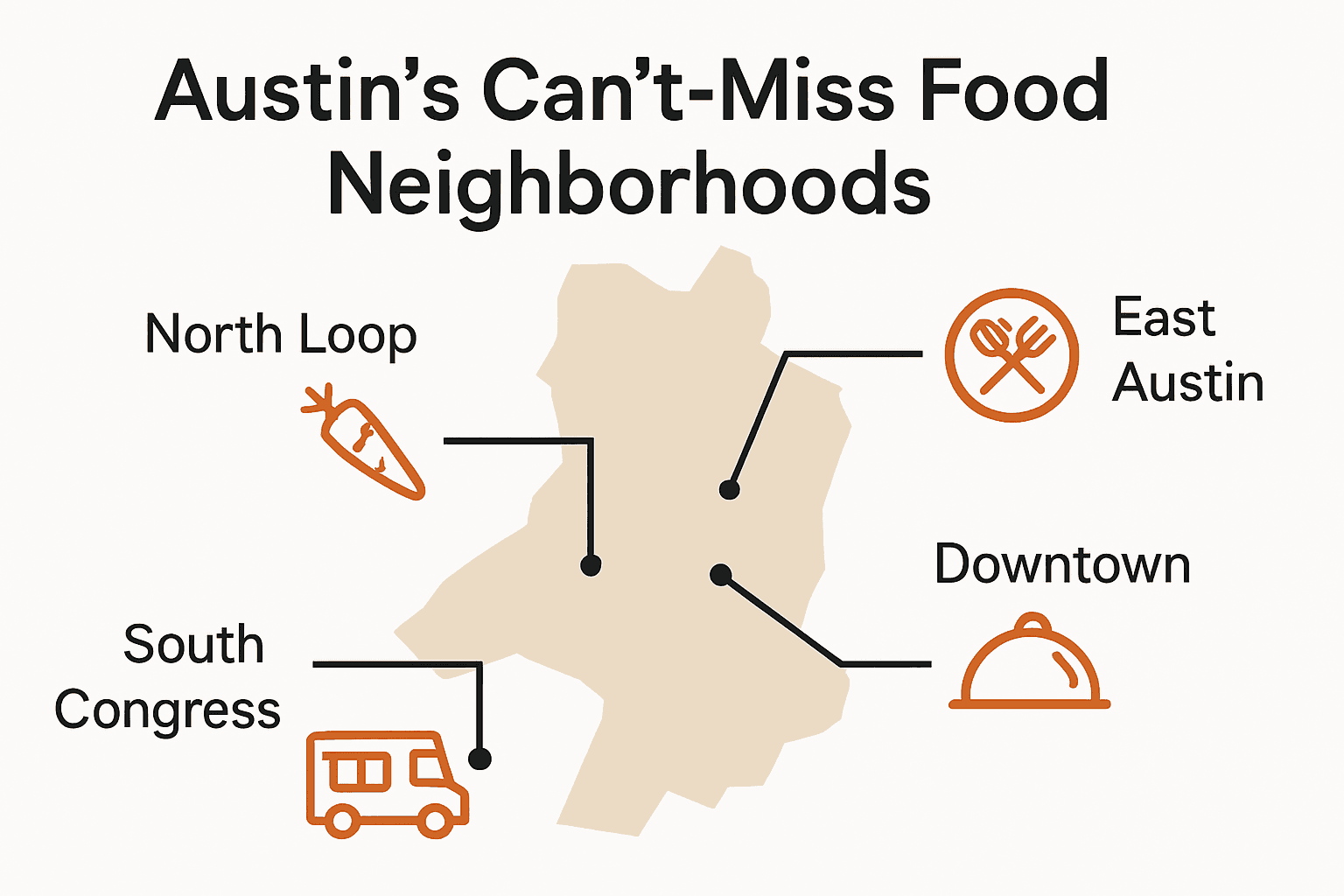 Austin's Can't-Miss Food Neighborhoods

North Loop

East Austin

Downtown

South Congress