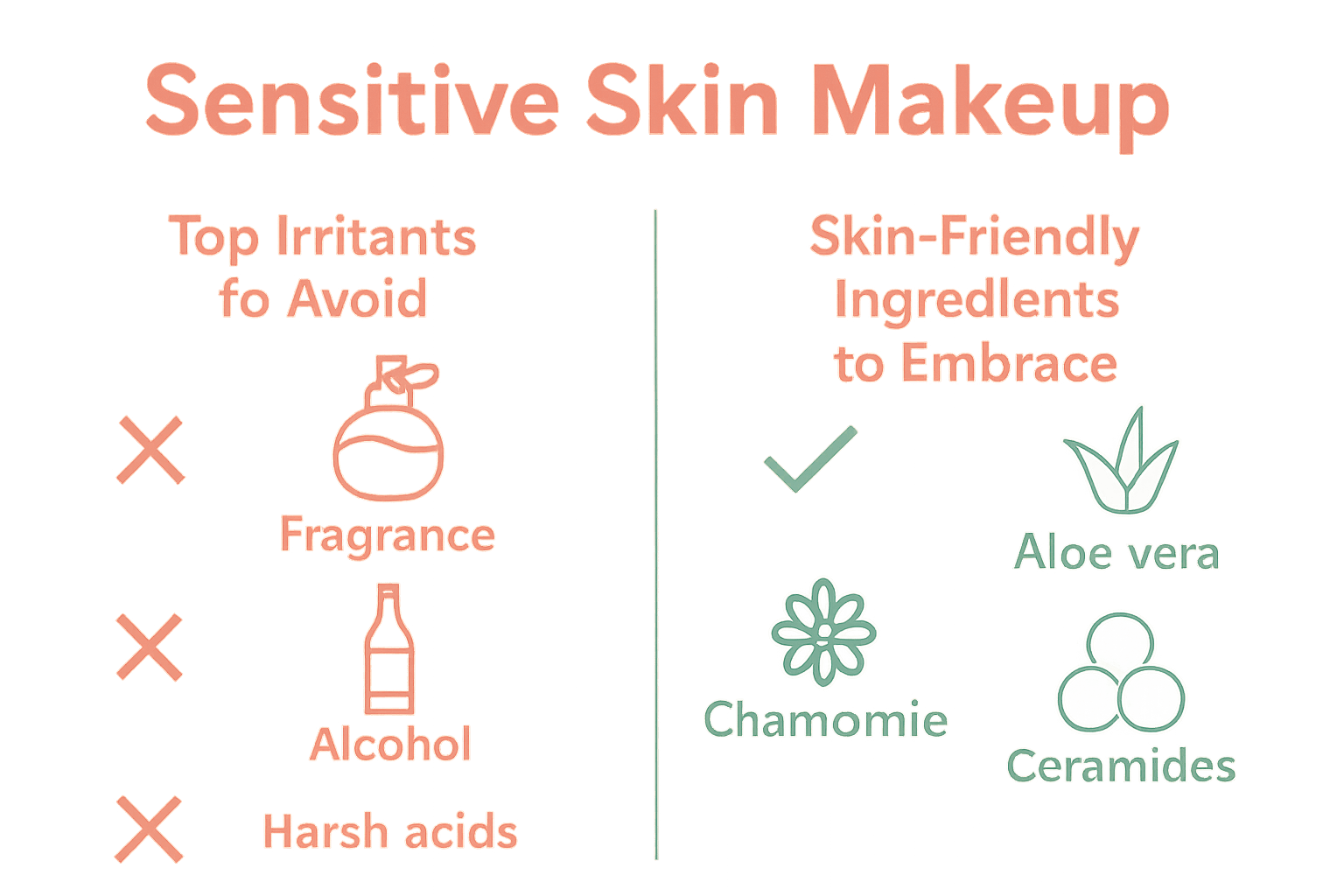 Sensitive Skin Makeup

Top Irritants fo Avoid

Fragrance

Alcohol

Harsh acids

Skin-Friendly Ingredlents to Embrace

Aloe vera

Chamomie

Ceramides