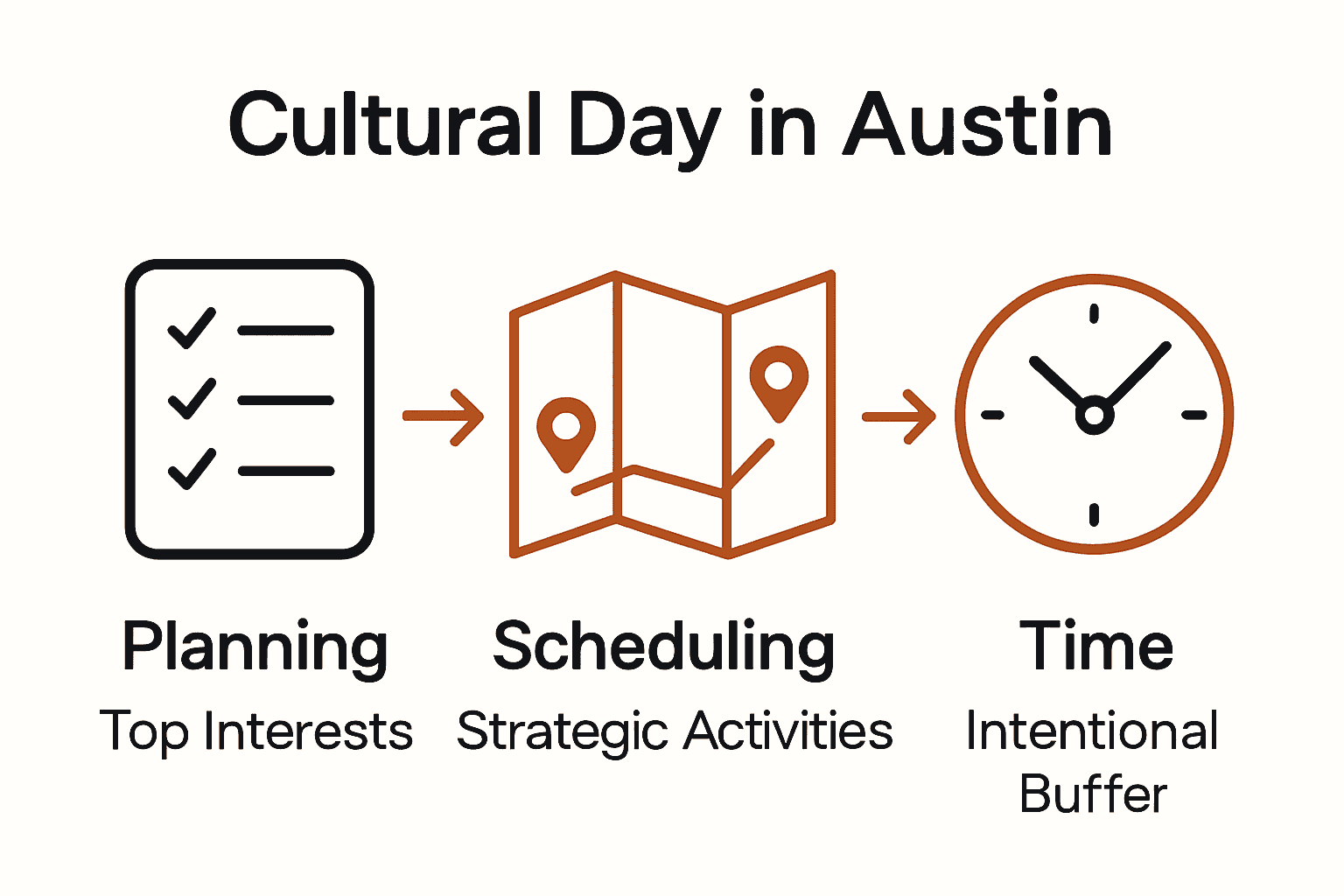 Cultural Day in Austin

Planning
Top Interests

Scheduling
Strategic Activities

Time
Intentional Buffer