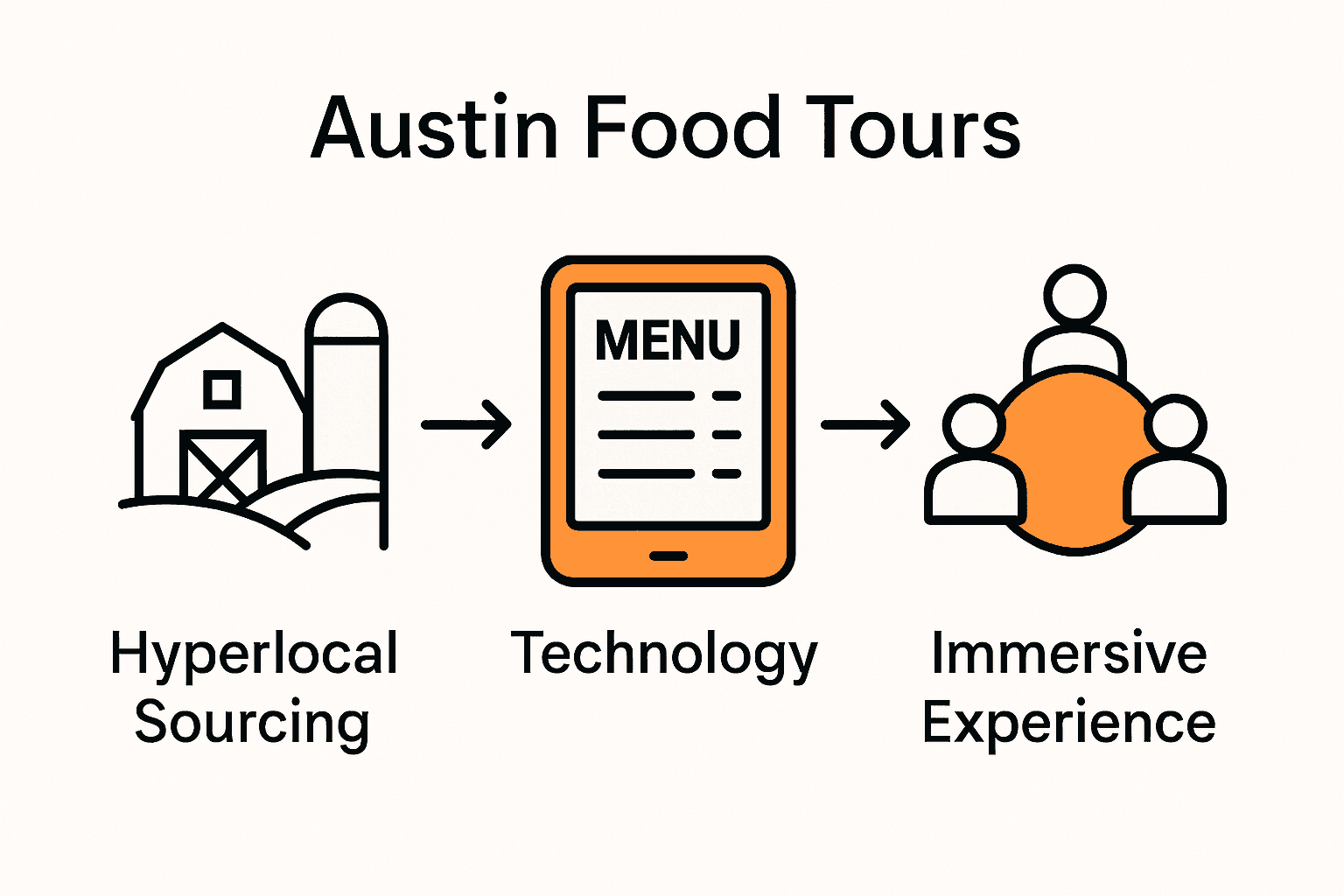 Austin Food Tours

MENU

Hyperlocal Sourcing

Technology

Immersive Experience