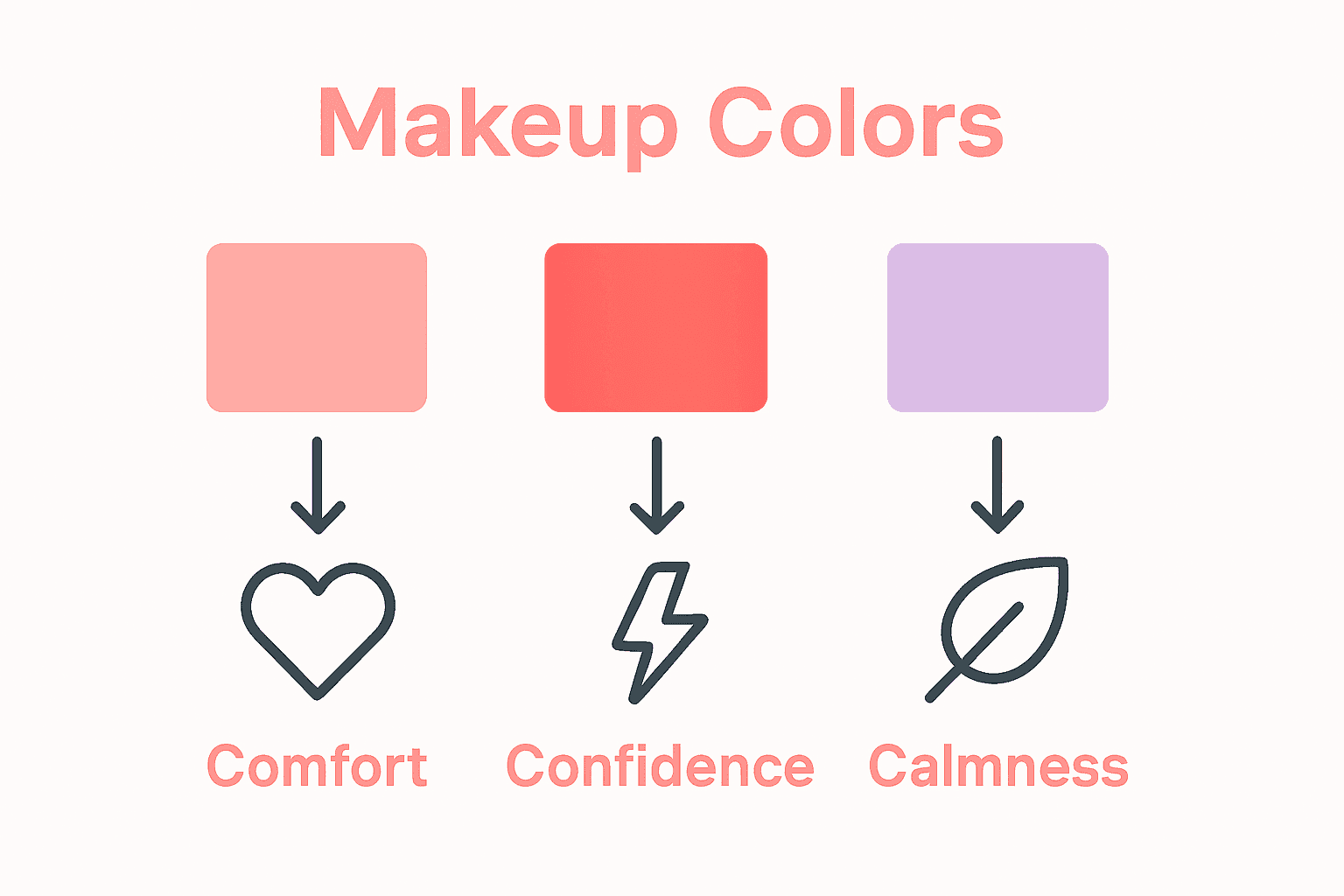 Makeup Colors

Comfort

Confidence

Calmness