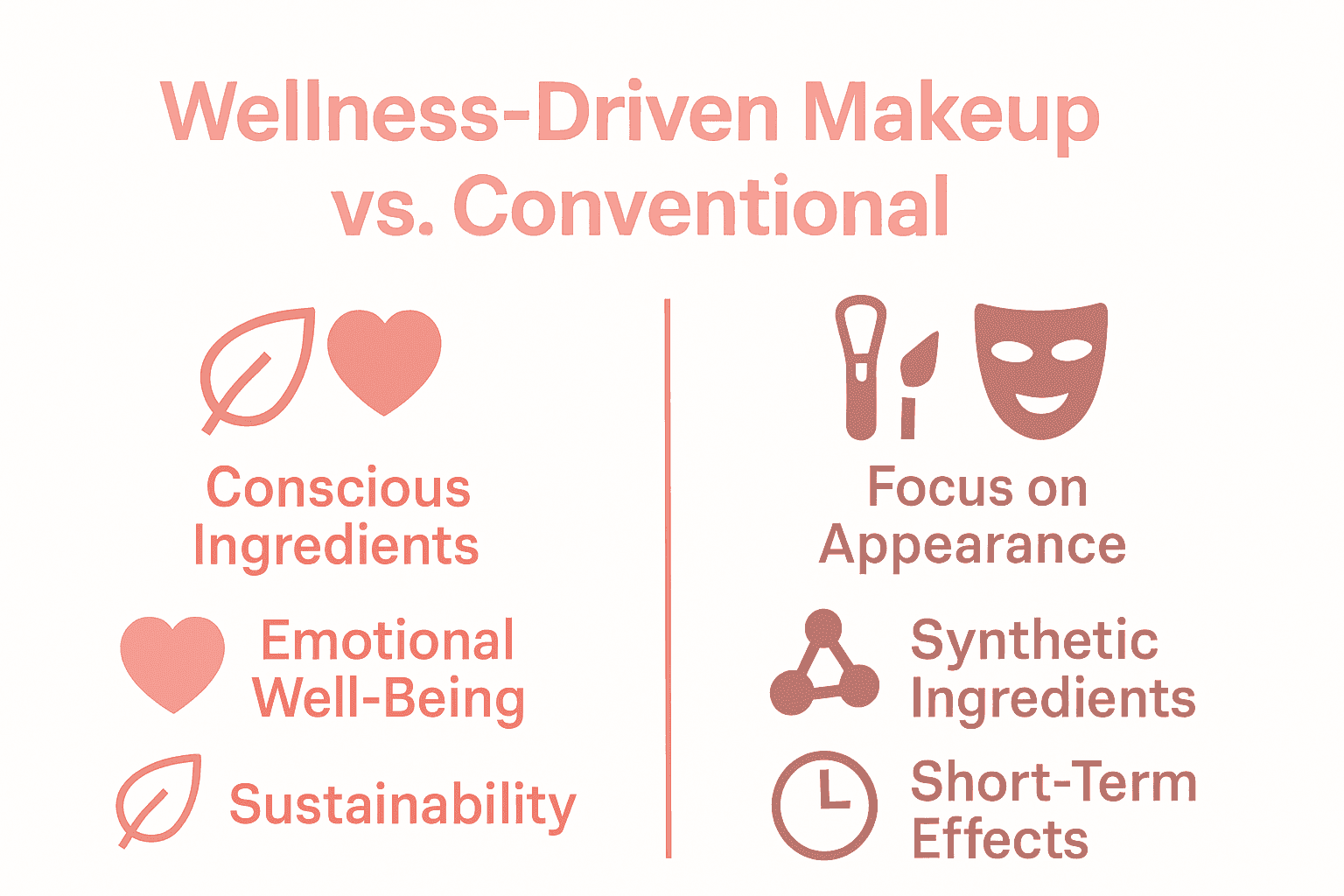 Wellness-Driven Makeup vs. Conventional

Conscious Ingredients

Emotional Well-Being

Sustainability

Focus on Appearance

Synthetic Ingredients

Short-Term Effects