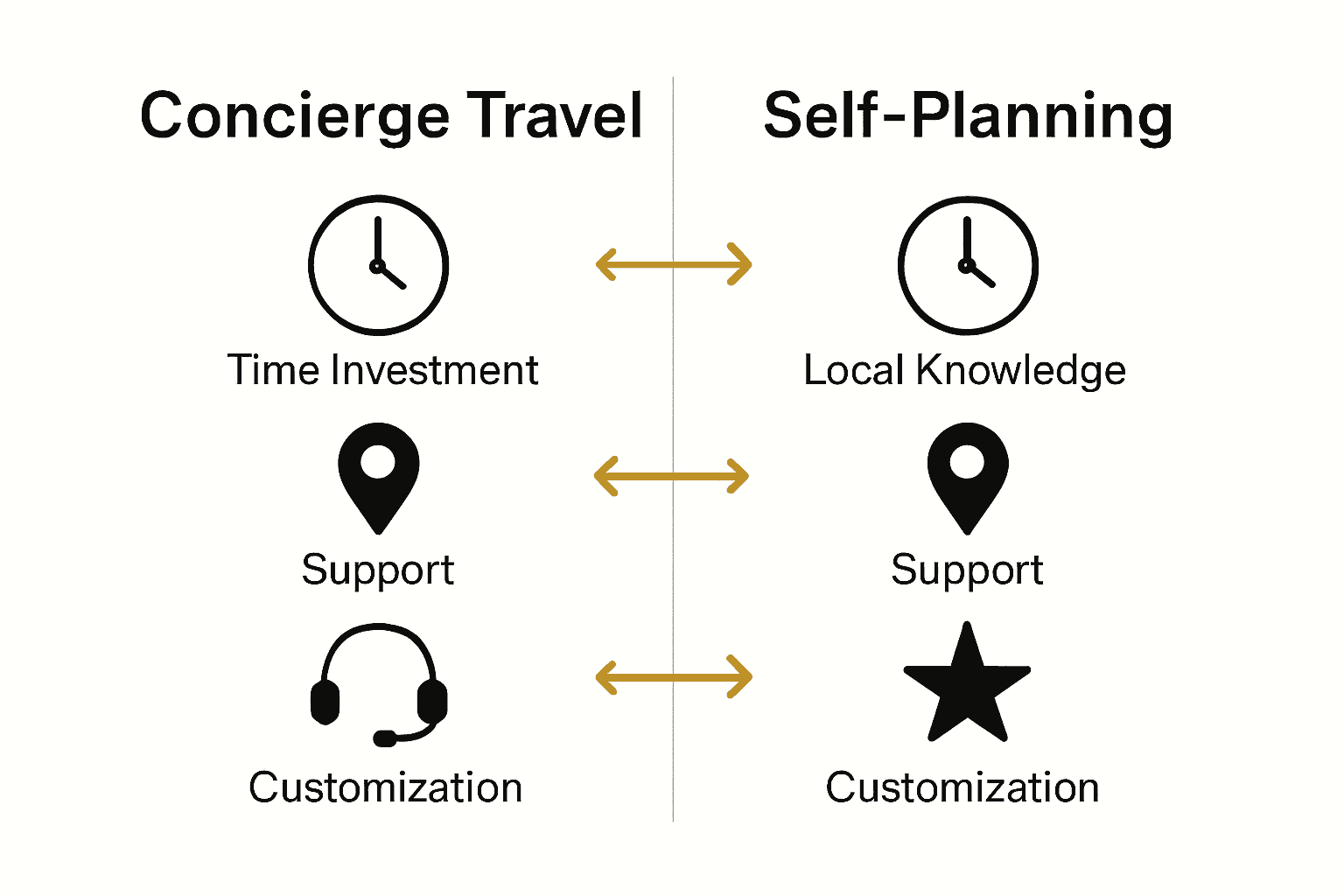 Concierge Travel

Time Investment

Support

Customization

Self-Planning

Local Knowledge

Support

Customization