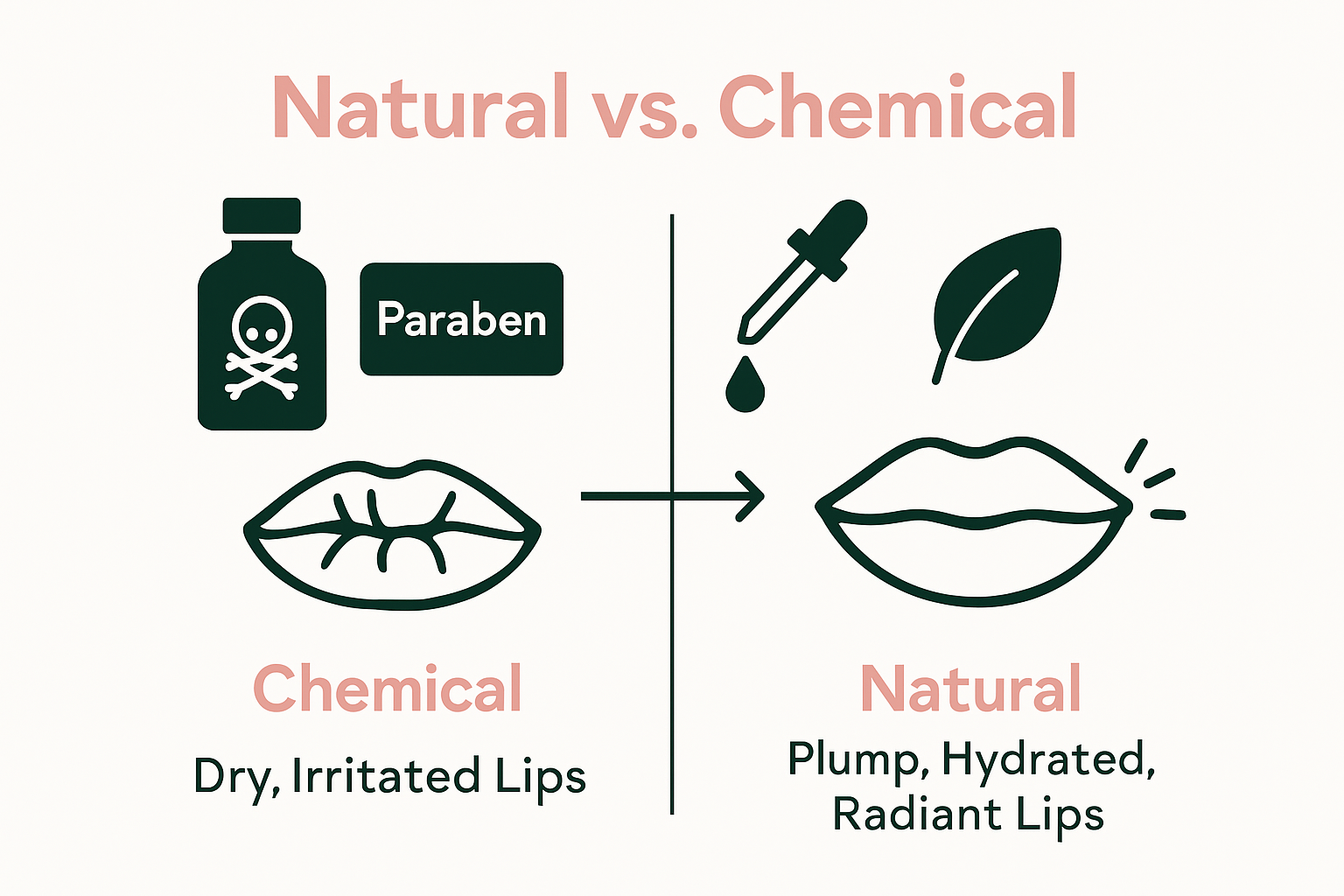 Natural vs. Chemical

Paraben

Chemical

Dry, Irritated Lips

Natural

Plump, Hydrated, Radiant Lips