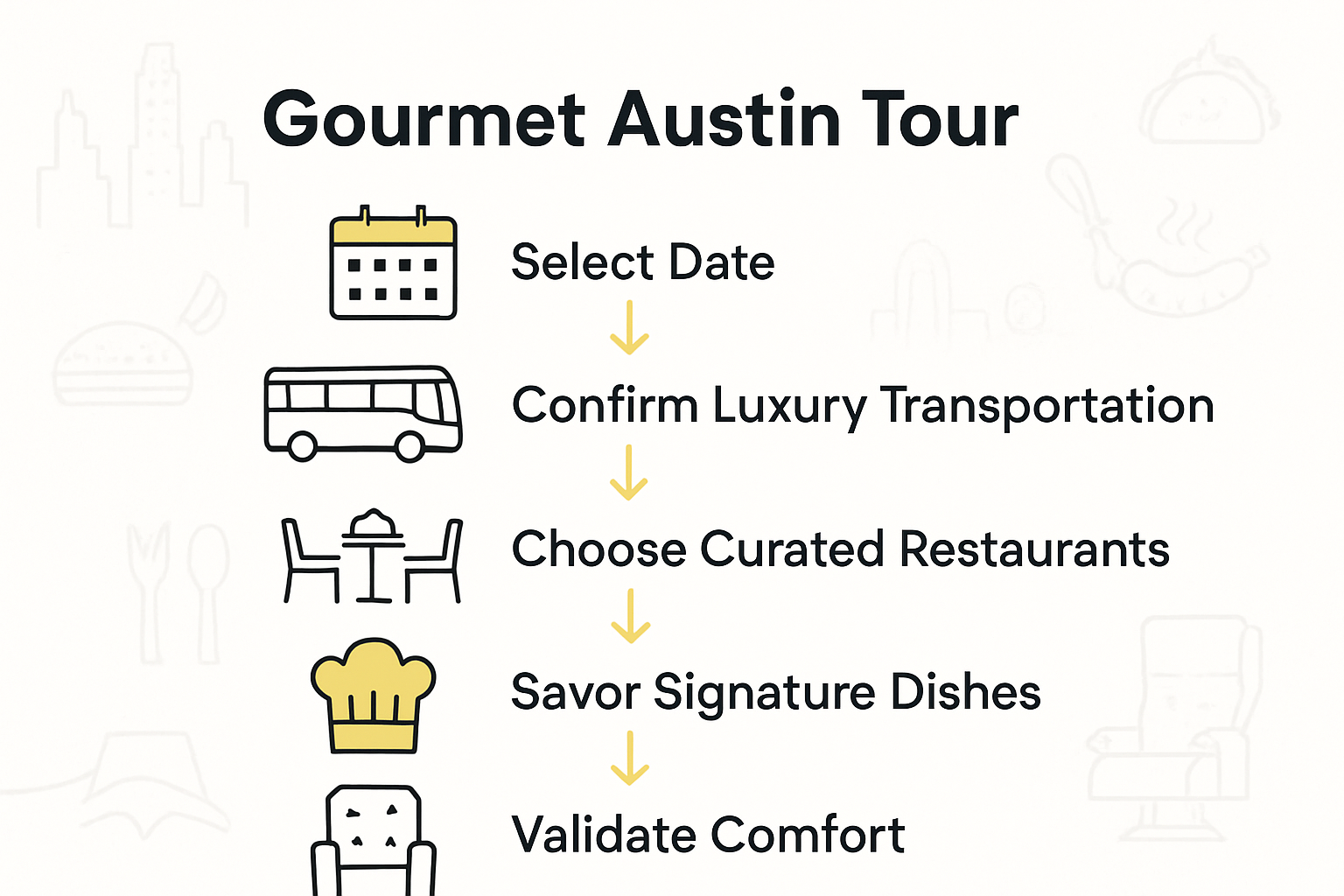 Gourmet Austin Tour

Select Date

Confirm Luxury Transportation

Choose Curated Restaurants

Savor Signature Dishes

Validate Comfort