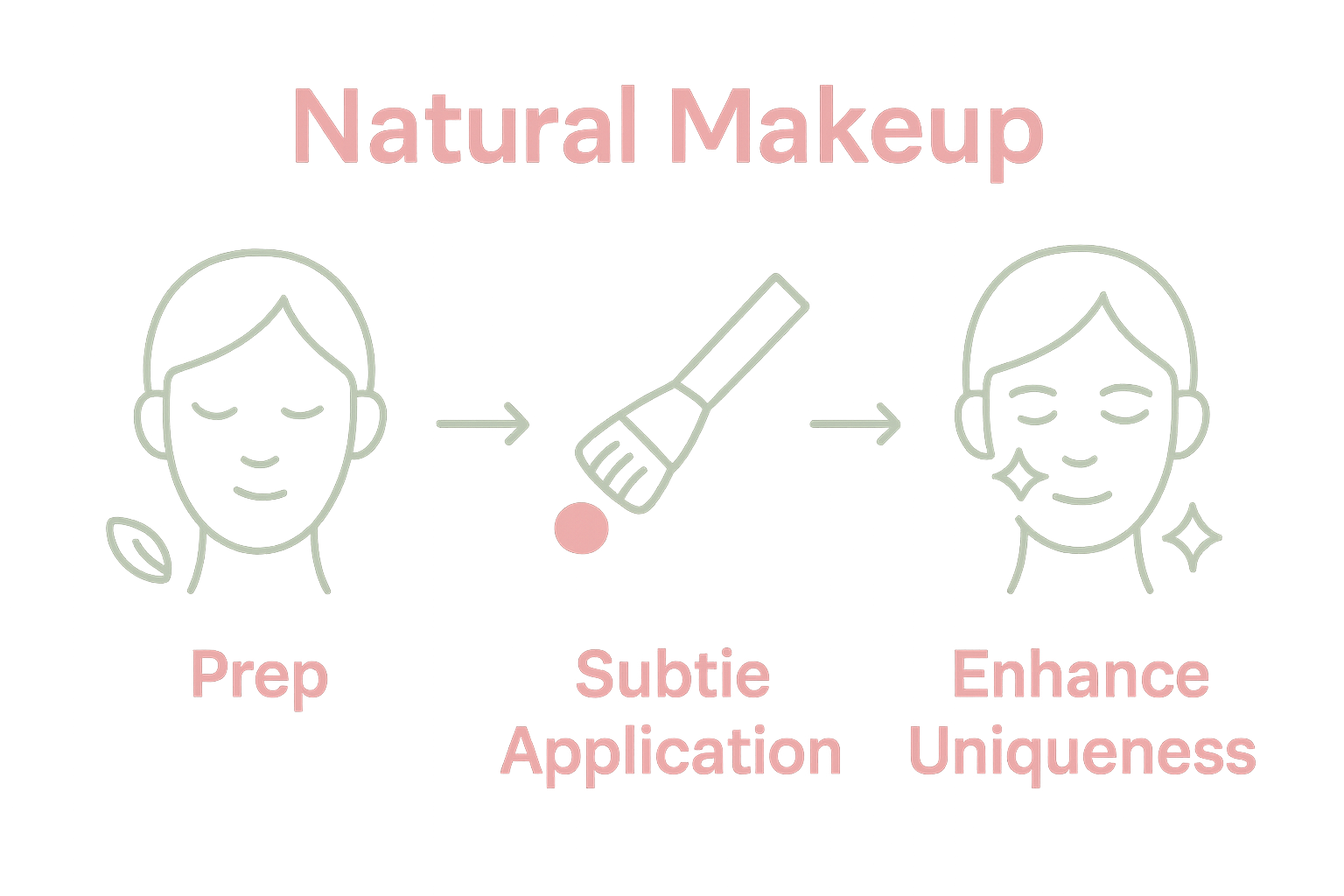 Natural Makeup

Prep

Subtie Application

Enhance Uniqueness