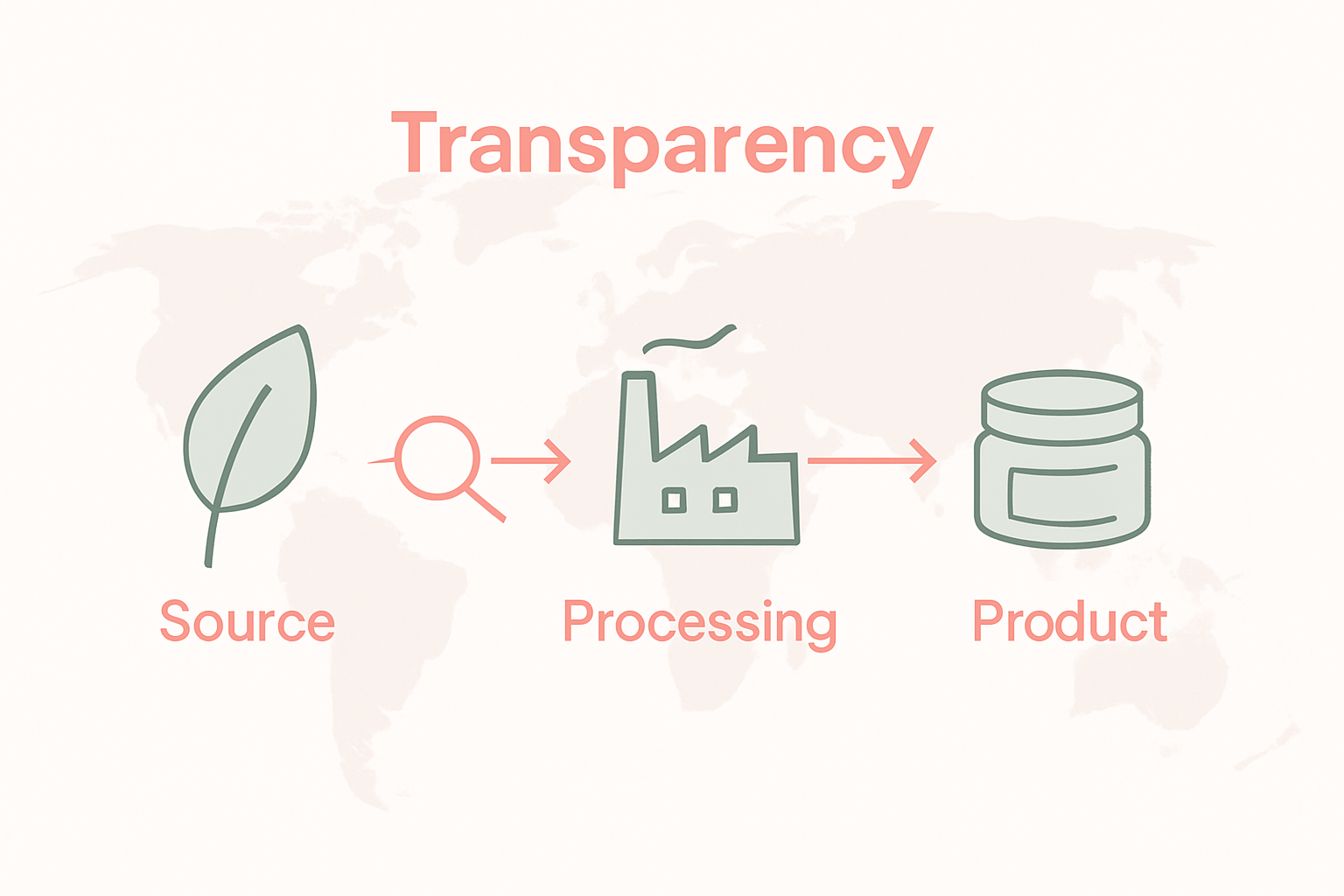 Transparency

Source

Processing

Product