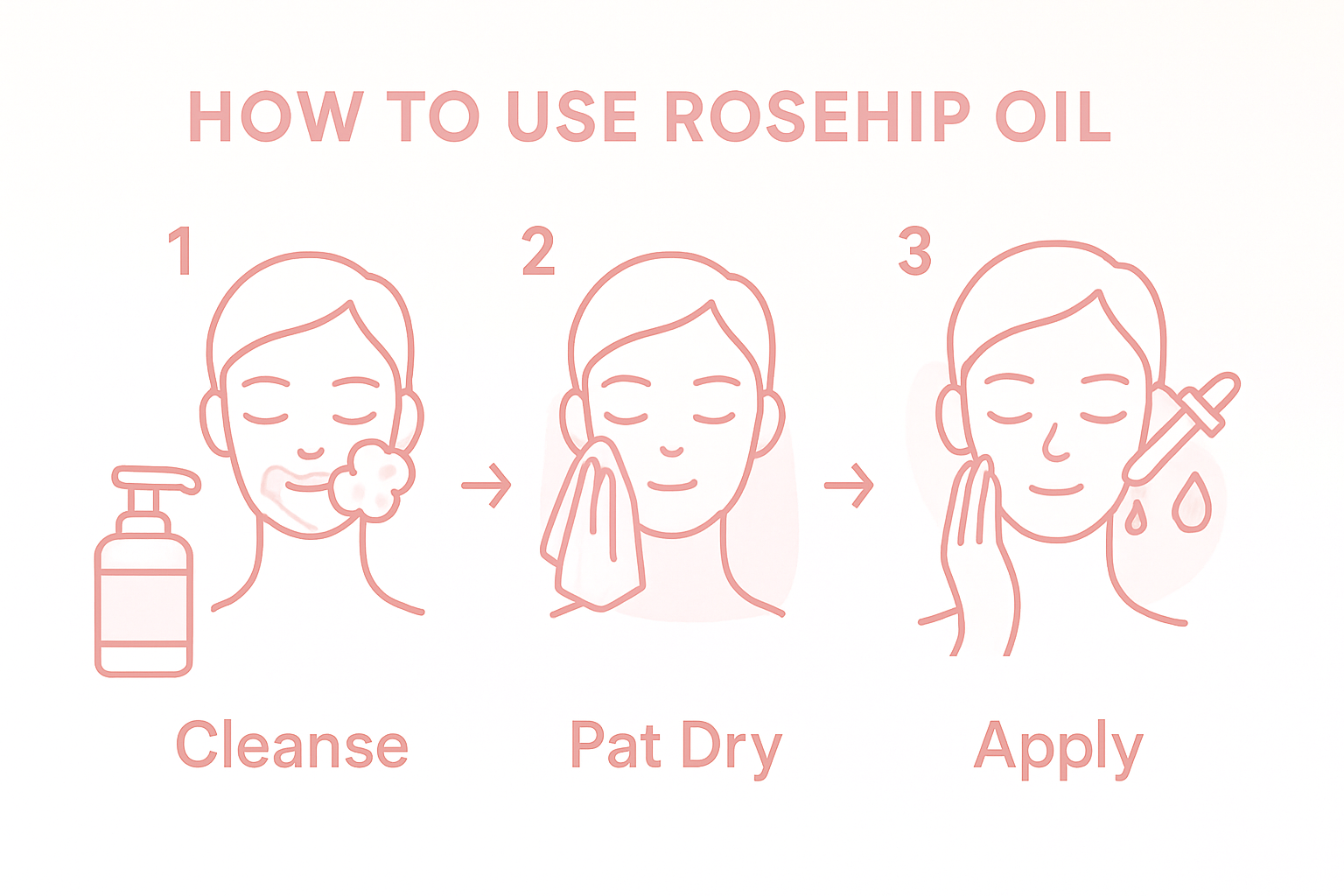 HOW TO USE ROSEHIP OIL

1

Cleanse

2

Pat Dry

3

Apply