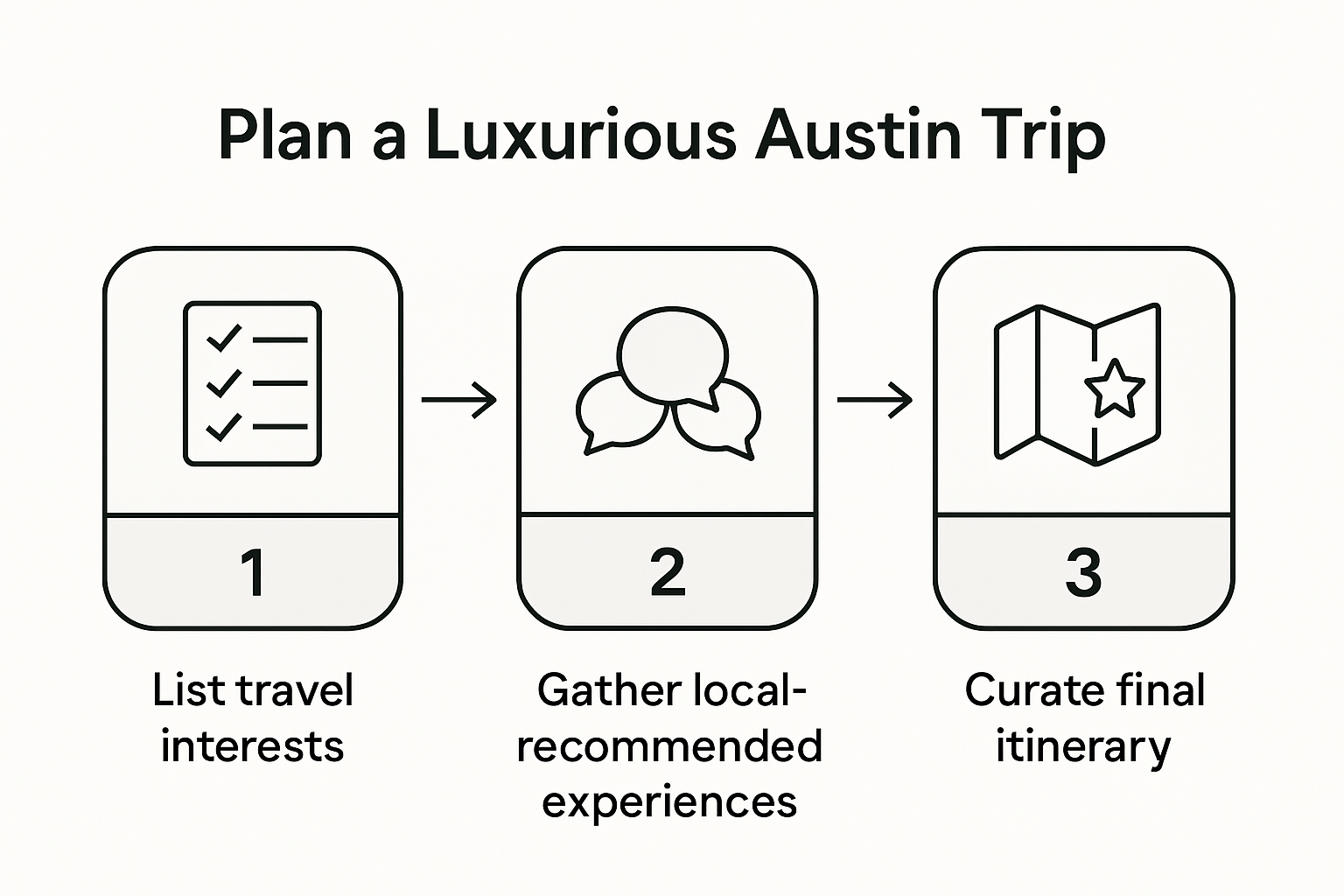 Plan a Luxurious Austin Trip

1

List travel interests

2

Gather local-recommended experiences

3

Curate final itinerary