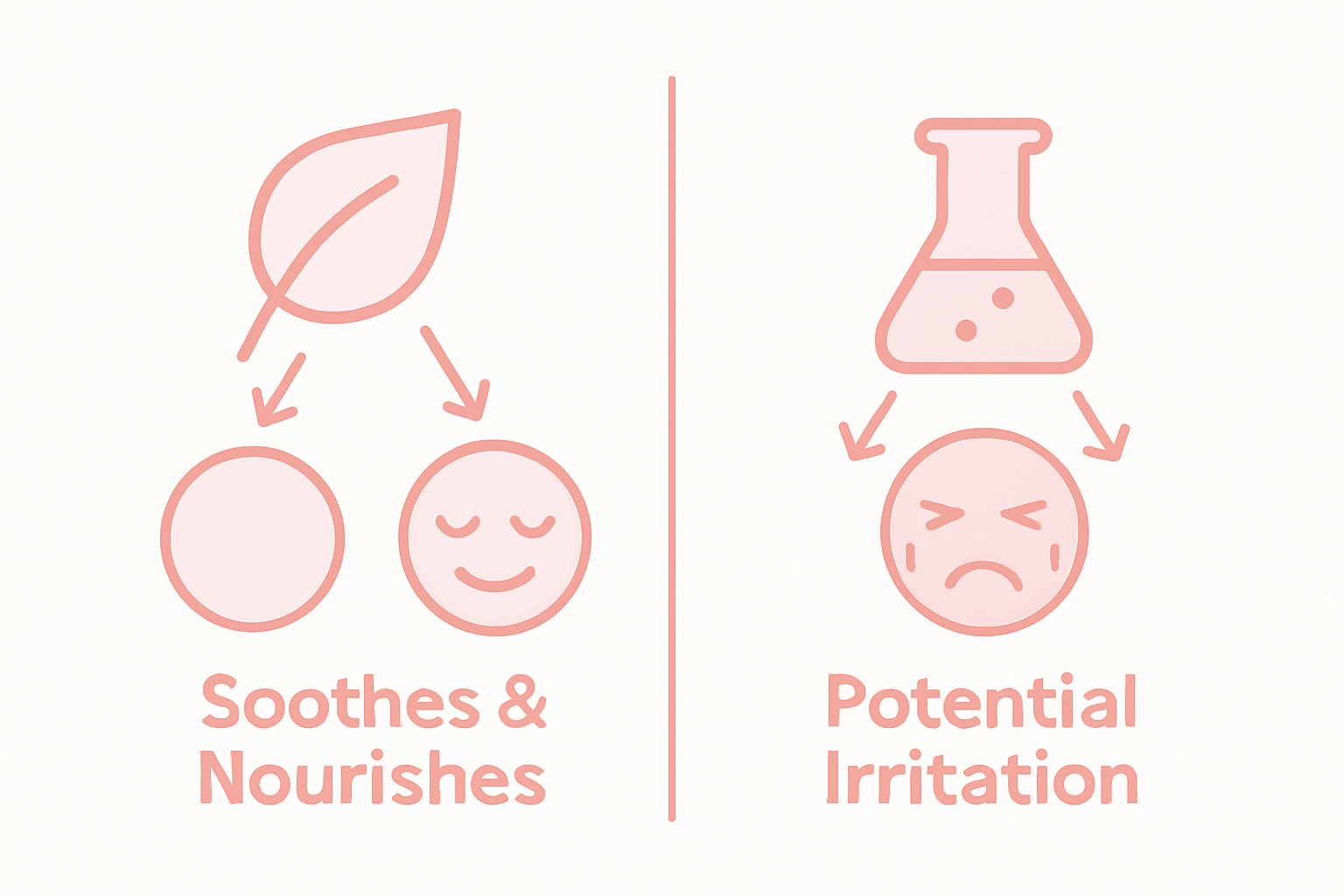 Soothes & Nourishes

Potential Irritation