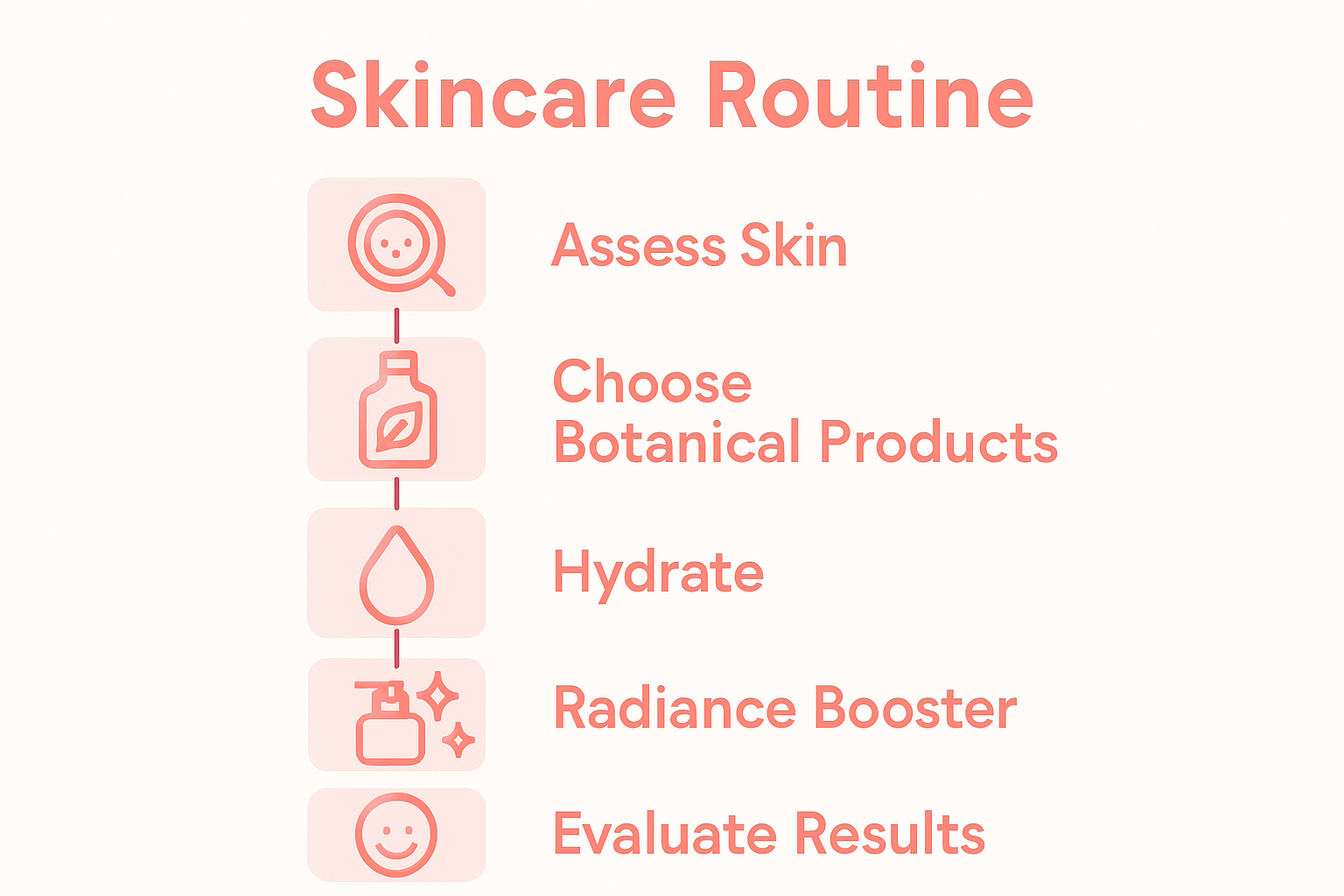 Skincare Routine

Assess Skin

Choose Botanical Products

Hydrate

Radiance Booster

Evaluate Results