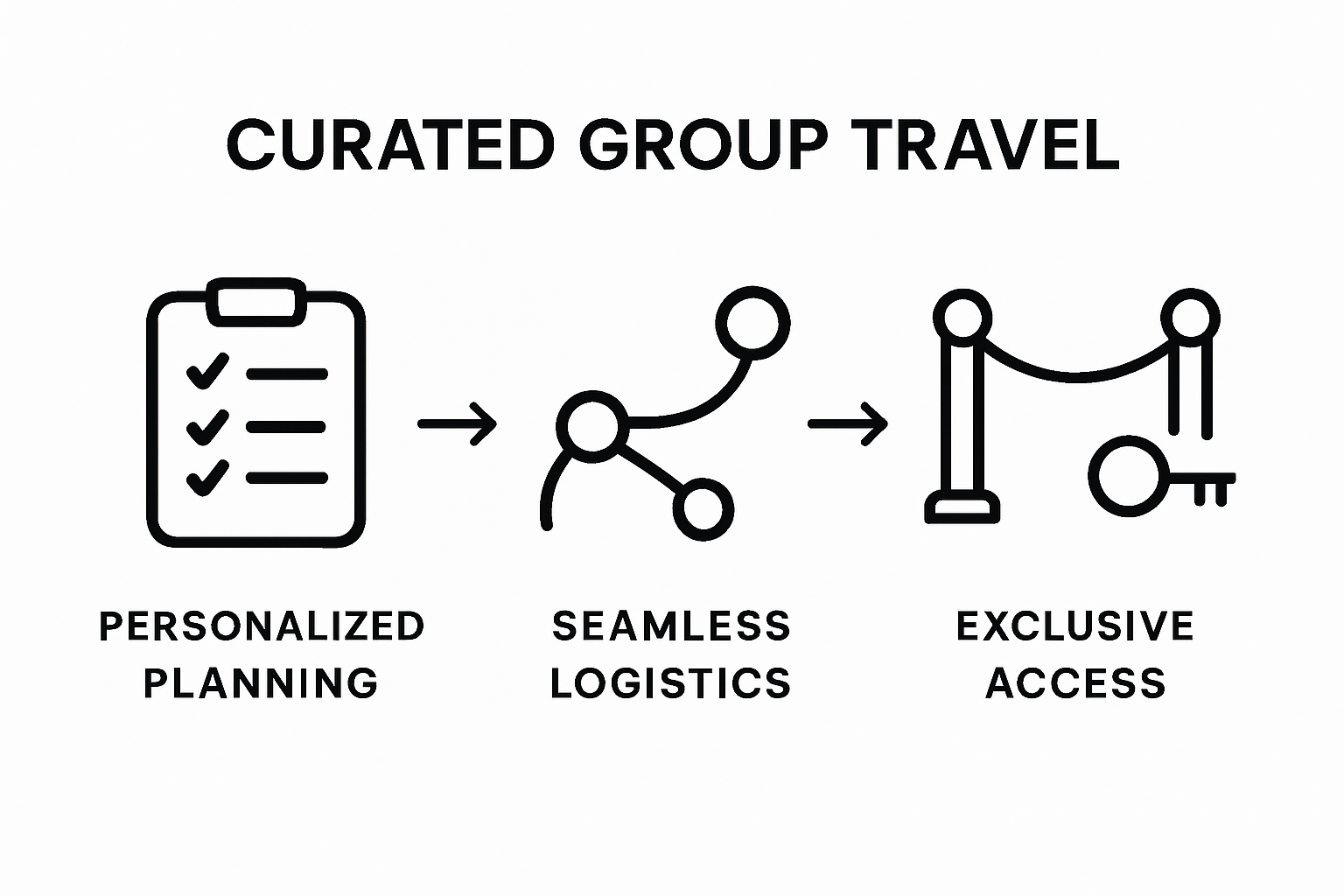 CURATED GROUP TRAVEL

PERSONALIZED PLANNING

SEAMLESS LOGISTICS

EXCLUSIVE ACCESS