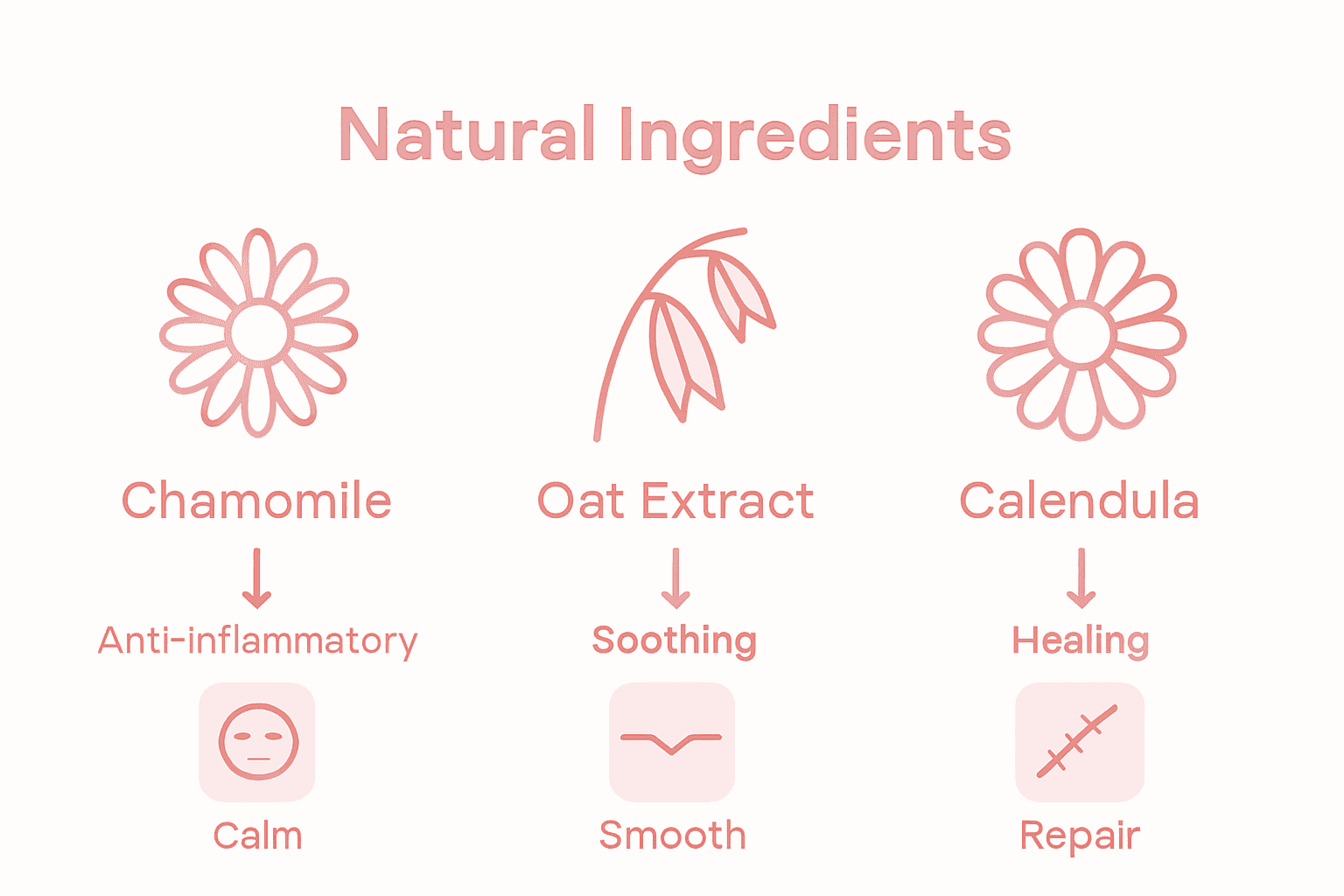 Natural Ingredients

Chamomile

Anti-inflammatory

Calm

Oat Extract

Soothing

Smooth

Calendula

Healing

Repair