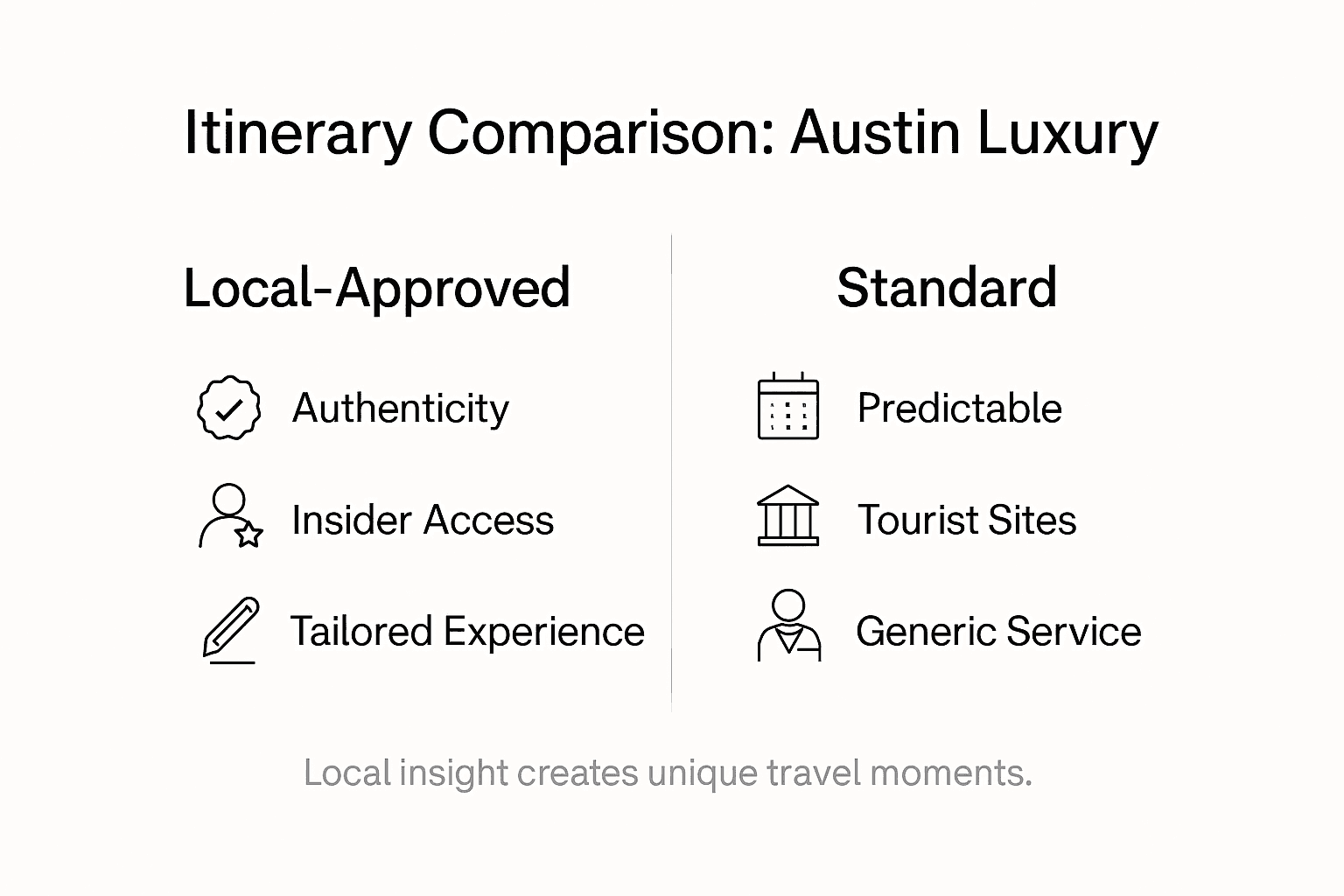 Itinerary Comparison: Austin Luxury

Local-Approved

Authenticity

Insider Access

Tailored Experience

Standard

Predictable

Tourist Sites

Generic Service

Local insight creates unique travel moments.