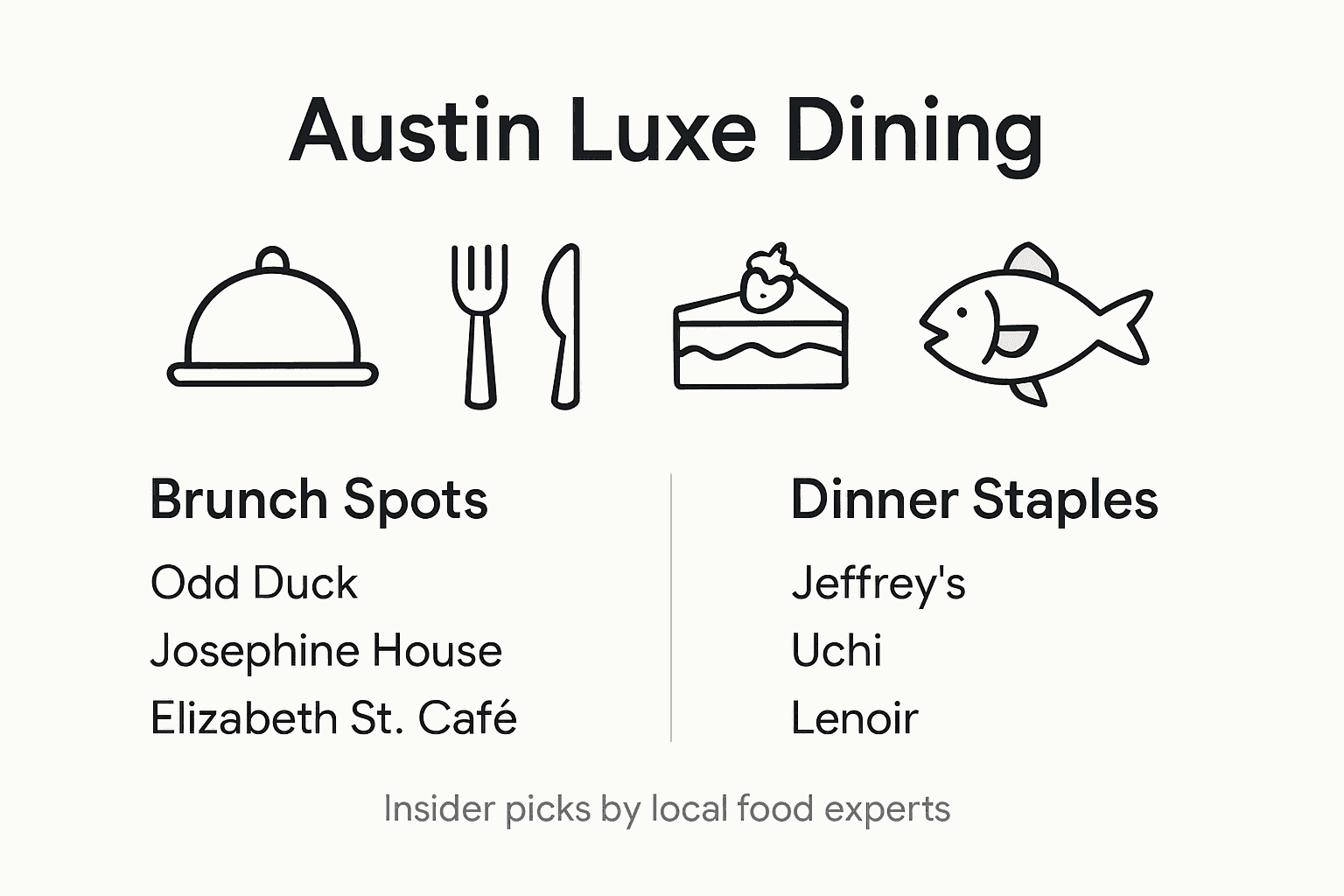 Austin Luxe Dining

Brunch Spots

Odd Duck

Josephine House

Elizabeth St. Café

Dinner Staples

Jeffrey's

Uchi

Lenoir

Insider picks by local food experts