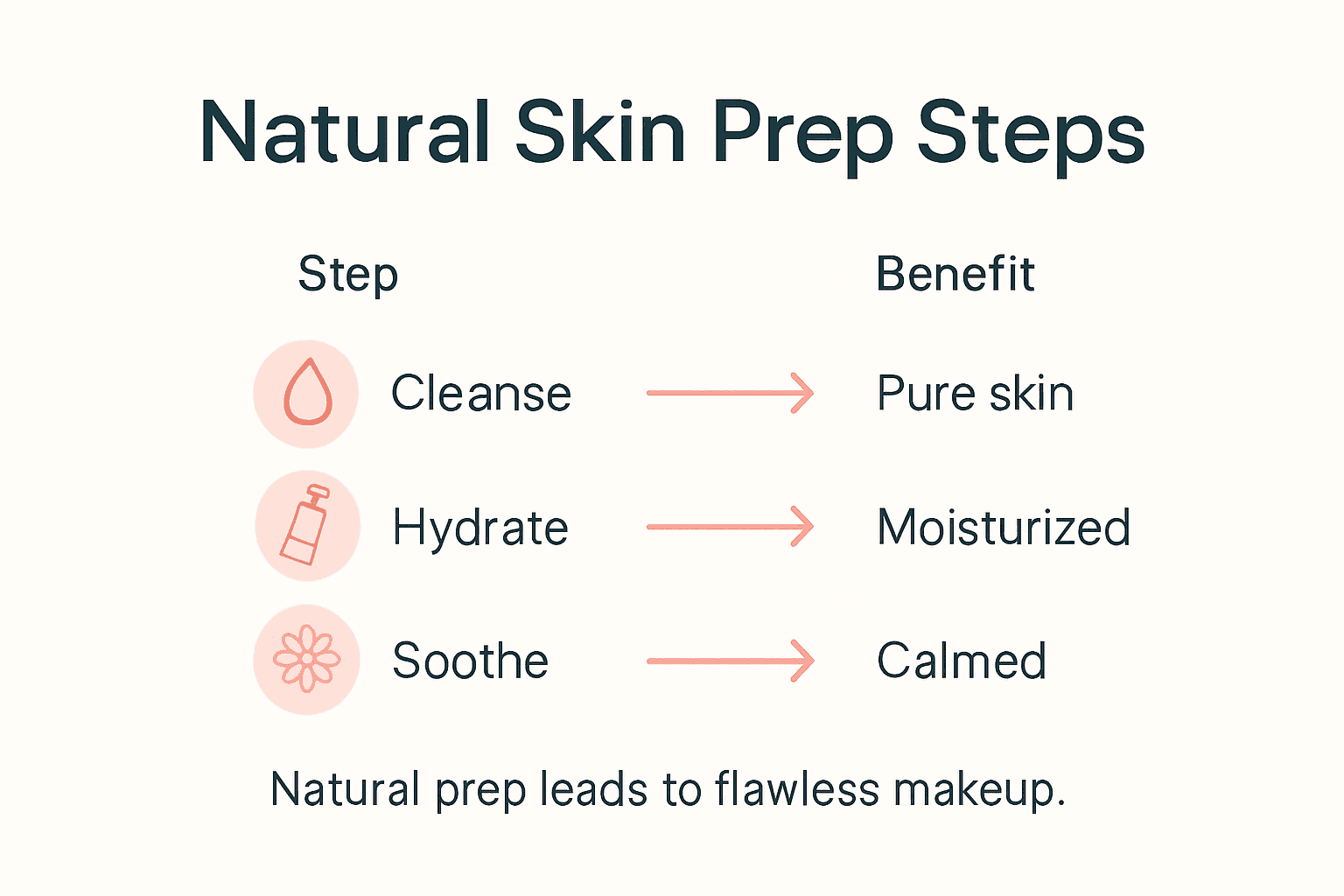 Natural Skin Prep Steps

| Step | Benefit |
|---|---|
| Cleanse | Pure skin |
| Hydrate | Moisturized |
| Soothe | Calmed |

Natural prep leads to flawless makeup.