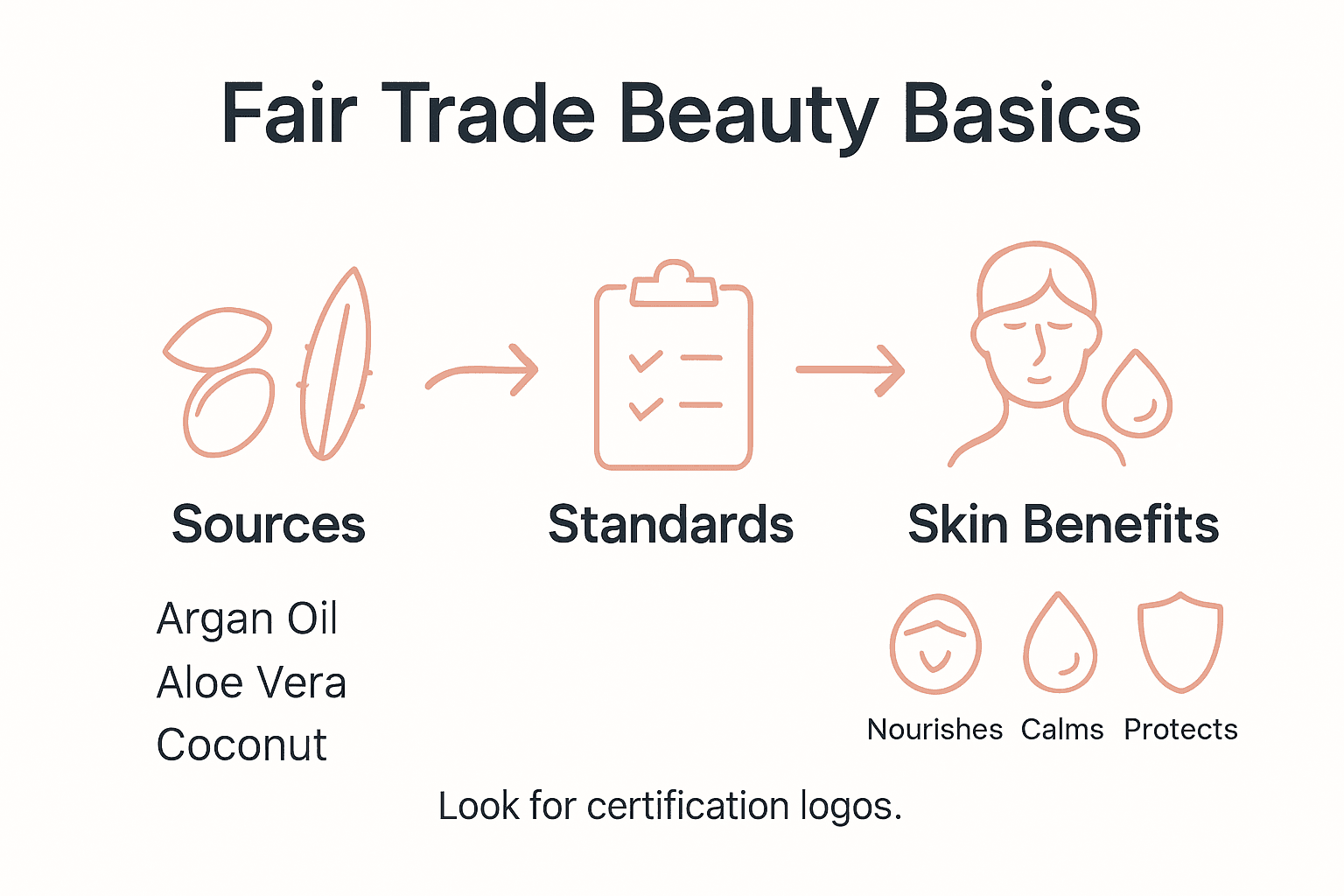 Fair Trade Beauty Basics

Sources

Standards

Skin Benefits

Argan Oil
Aloe Vera
Coconut

Nourishes Calms Protects

Look for certification logos.