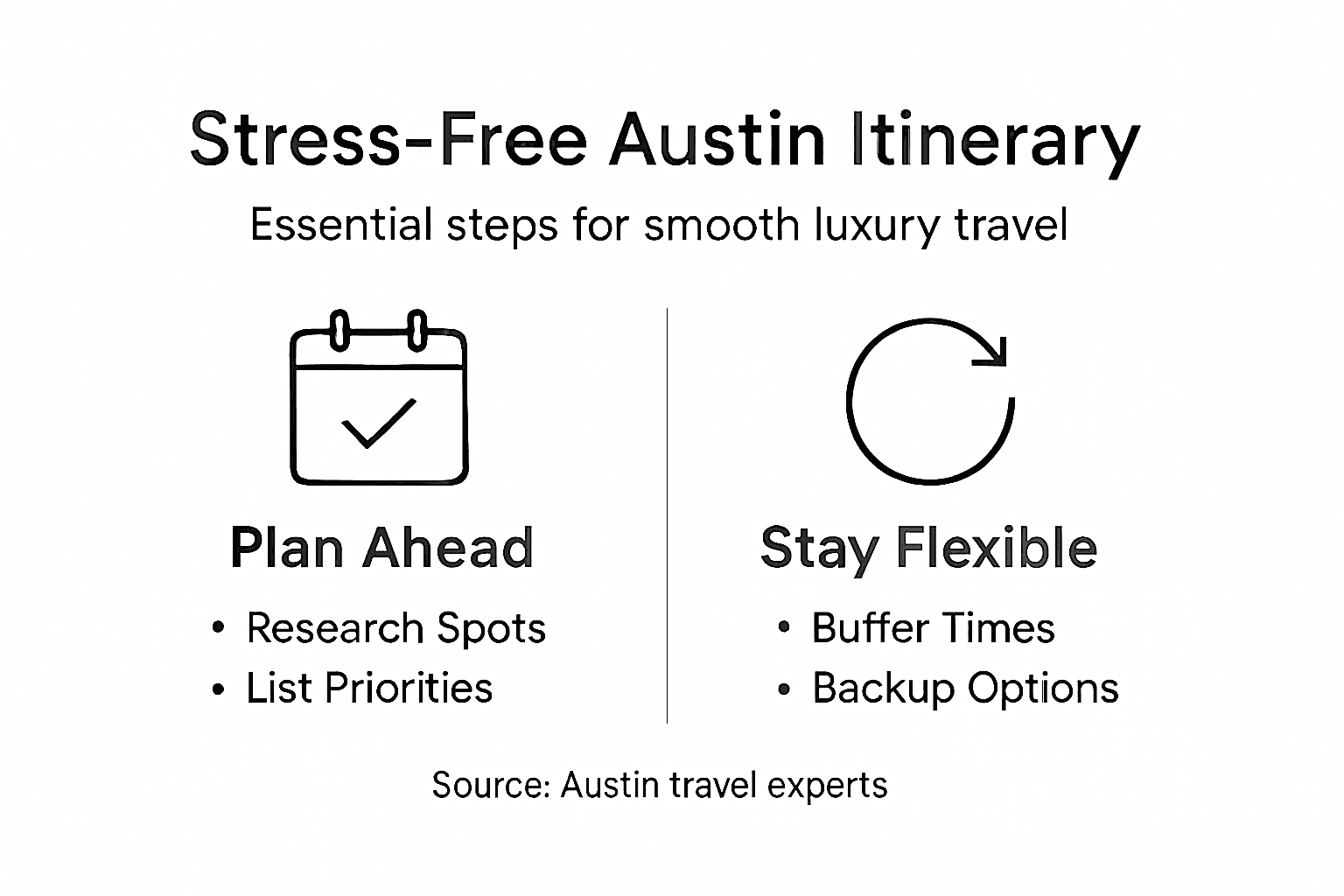 Stress-Free Austin Itinerary

Essential steps for smooth luxury travel

Plan Ahead

• Research Spots
• List Priorities

Stay Flexible

• Buffer Times
• Backup Options

Source: Austin travel experts