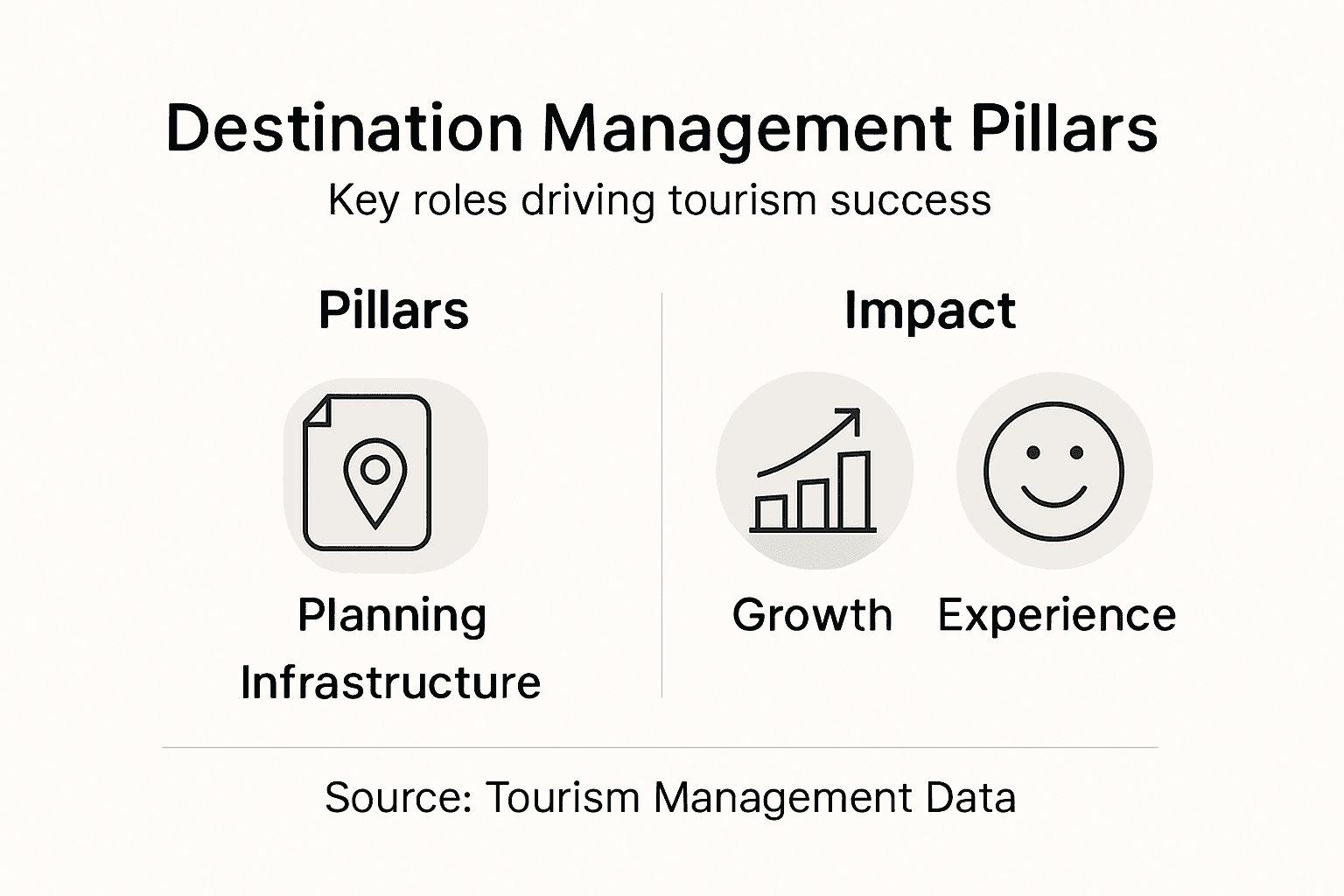 Destination Management Pillars

Key roles driving tourism success

Pillars

Planning
Infrastructure

Impact

Growth

Experience

Source: Tourism Management Data