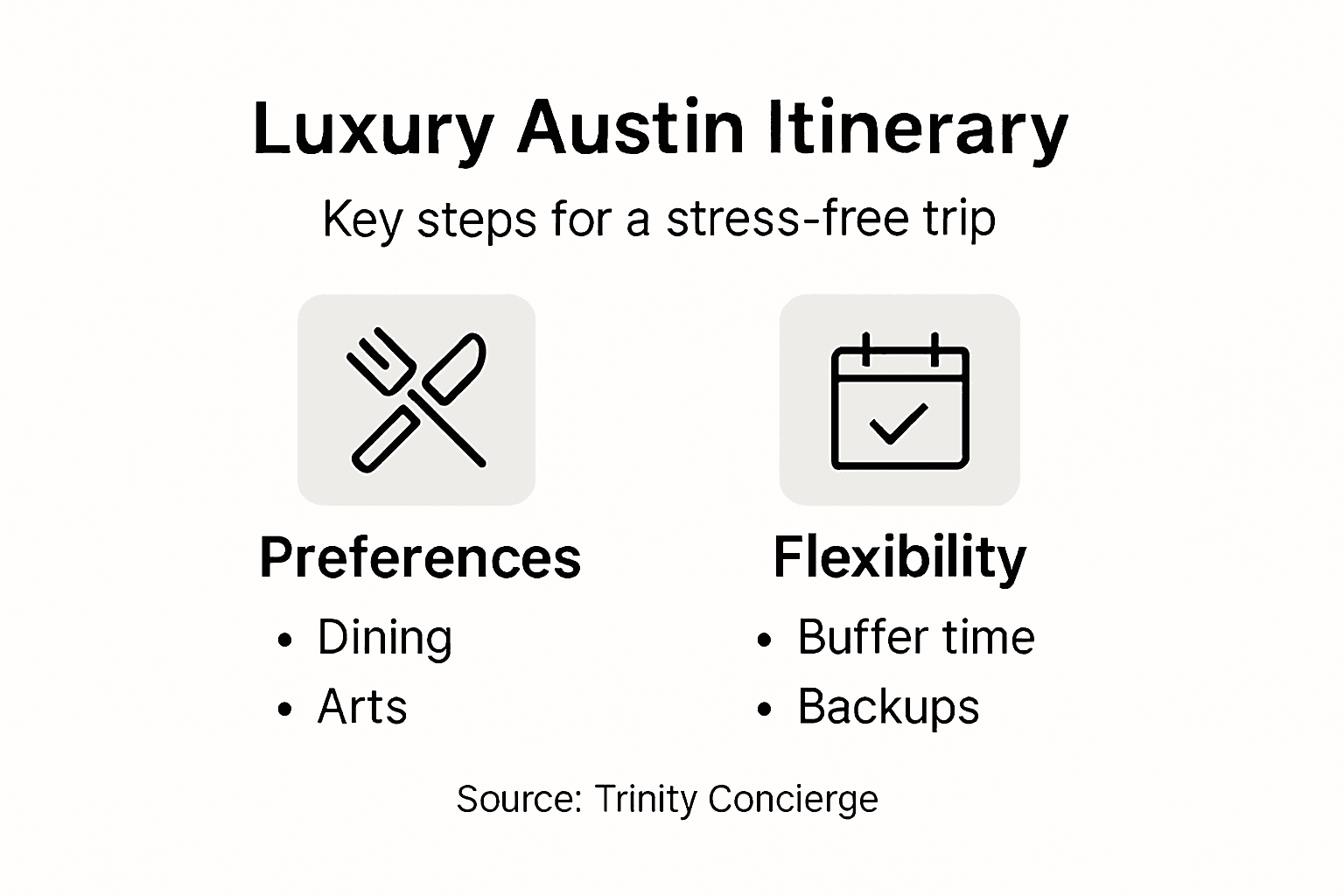 Luxury Austin Itinerary

Key steps for a stress-free trip

Preferences
• Dining
• Arts

Flexibility
• Buffer time
• Backups

Source: Trinity Concierge