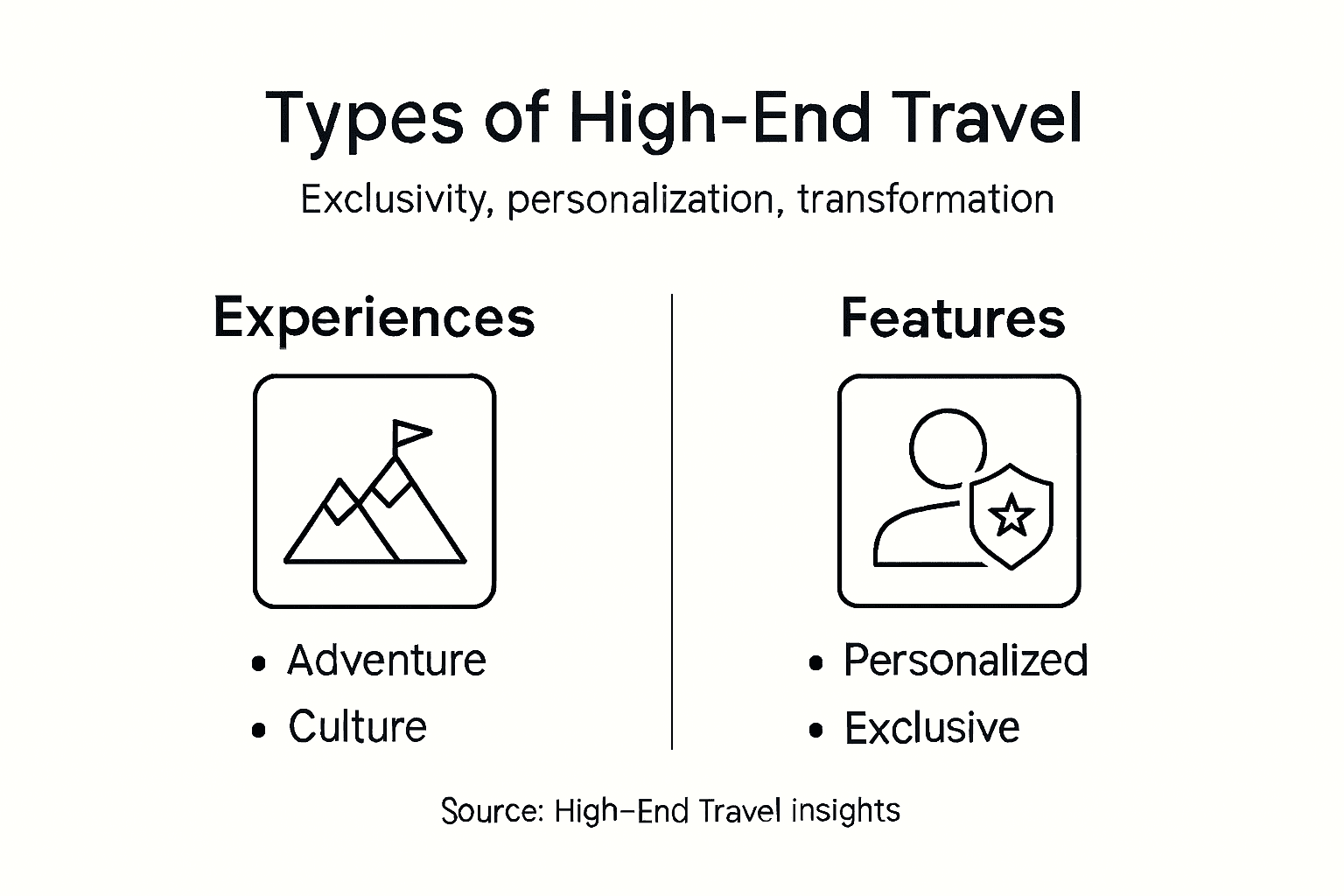 Types of High-End Travel

Exclusivity, personalization, transformation

Experiences

- Adventure
- Culture

Features

- Personalized
- Exclusive

Source: High-End Travel insights