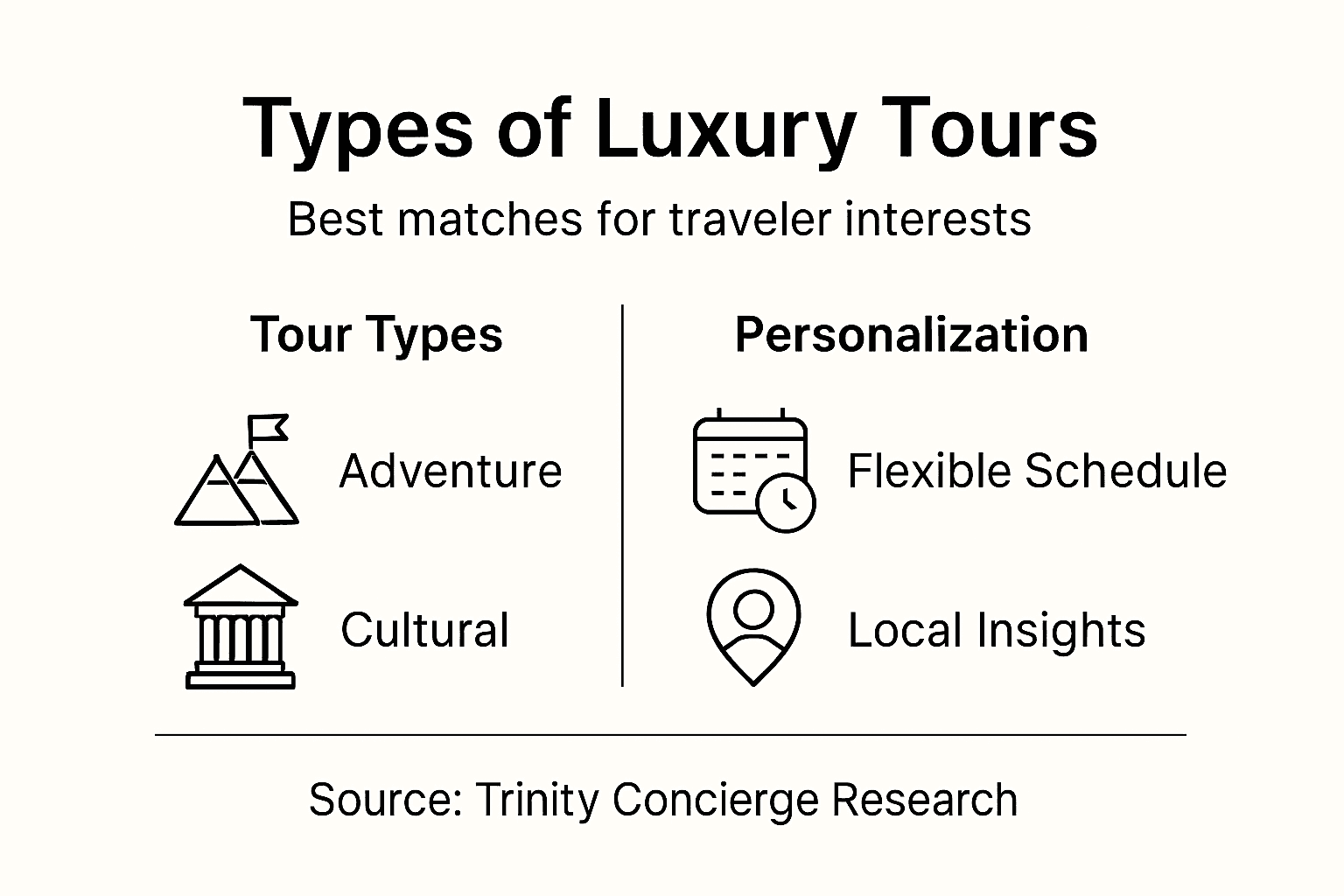 Types of Luxury Tours

Best matches for traveler interests

Tour Types

Adventure

Cultural

Personalization

Flexible Schedule

Local Insights

Source: Trinity Concierge Research